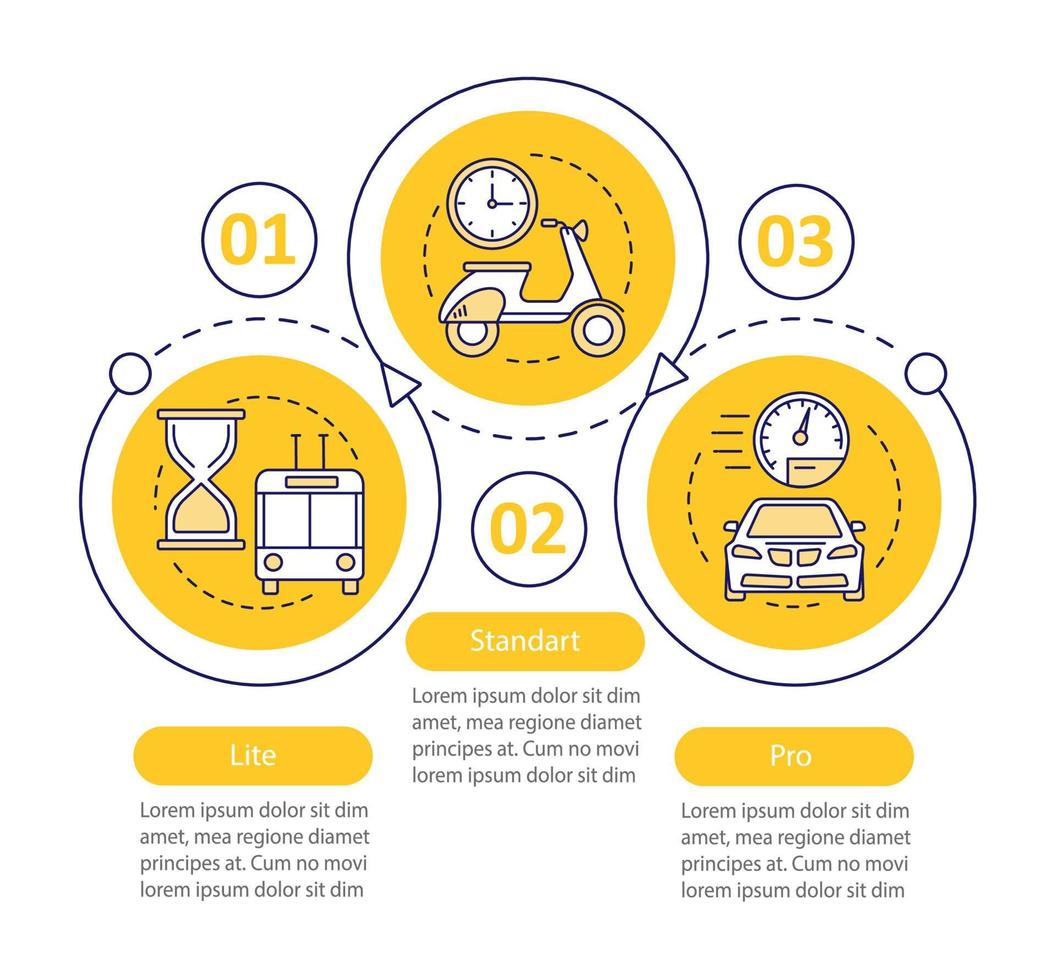 01

Lite

Lorem ipsum dolor sit dim amet, mea regione diamet principes at. Cum no movi lorem ipsum dolor sit dim

02

Standart

Lorem ipsum dolor sit dim amet, mea regione diamet principes at. Cum no movi lorem ipsum dolor sit dim

03

Pro

Lorem ipsum dolor sit dim amet, mea regione diamet principes at. Cum no movi lorem ipsum dolor sit dim