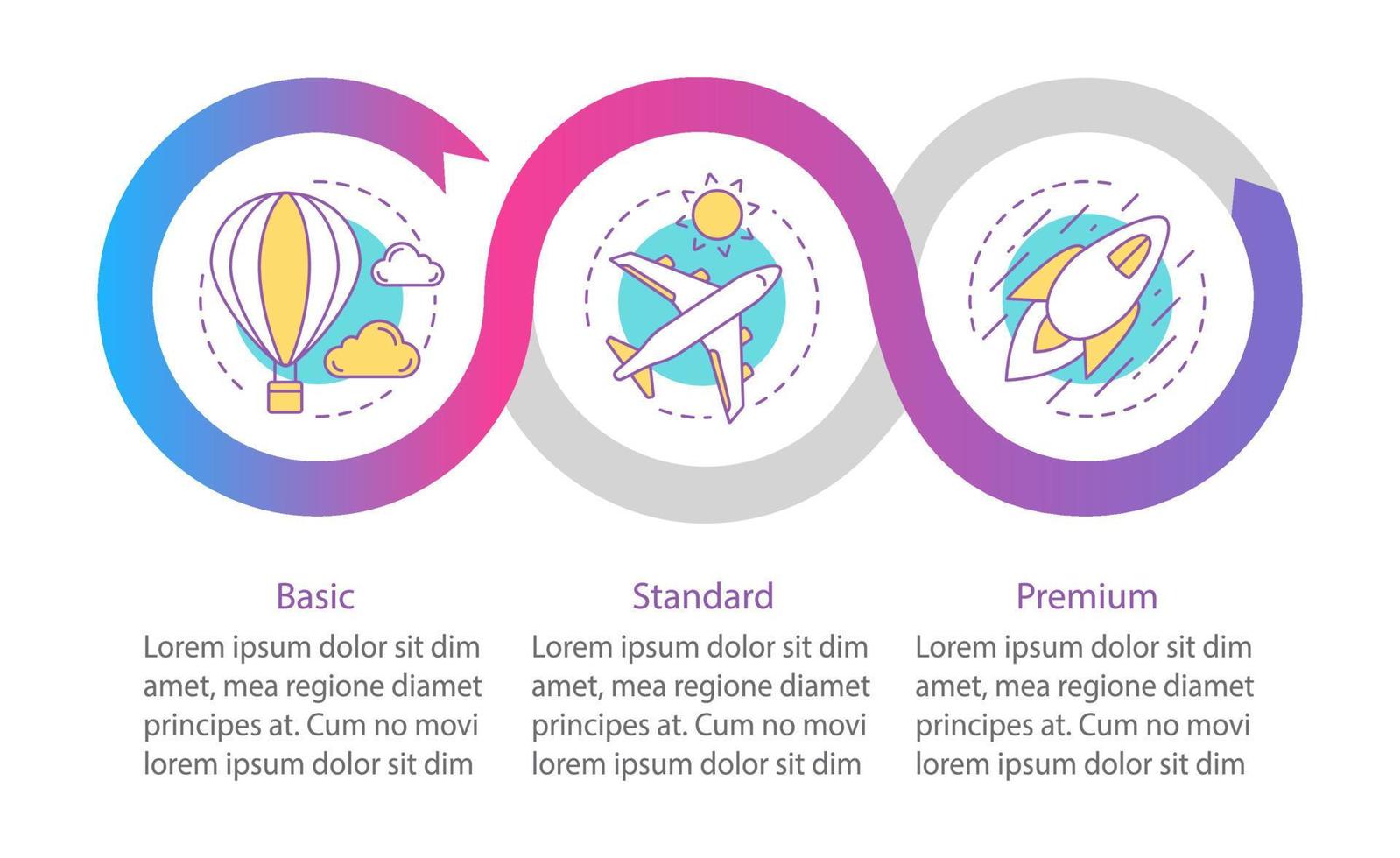 Basic

Lorem ipsum dolor sit dim amet, mea regione diamet principes at. Cum no movi lorem ipsum dolor sit dim

Standard

Lorem ipsum dolor sit dim amet, mea regione diamet principes at. Cum no movi lorem ipsum dolor sit dim

Premium

Lorem ipsum dolor sit dim amet, mea regione diamet principes at. Cum no movi lorem ipsum dolor sit dim