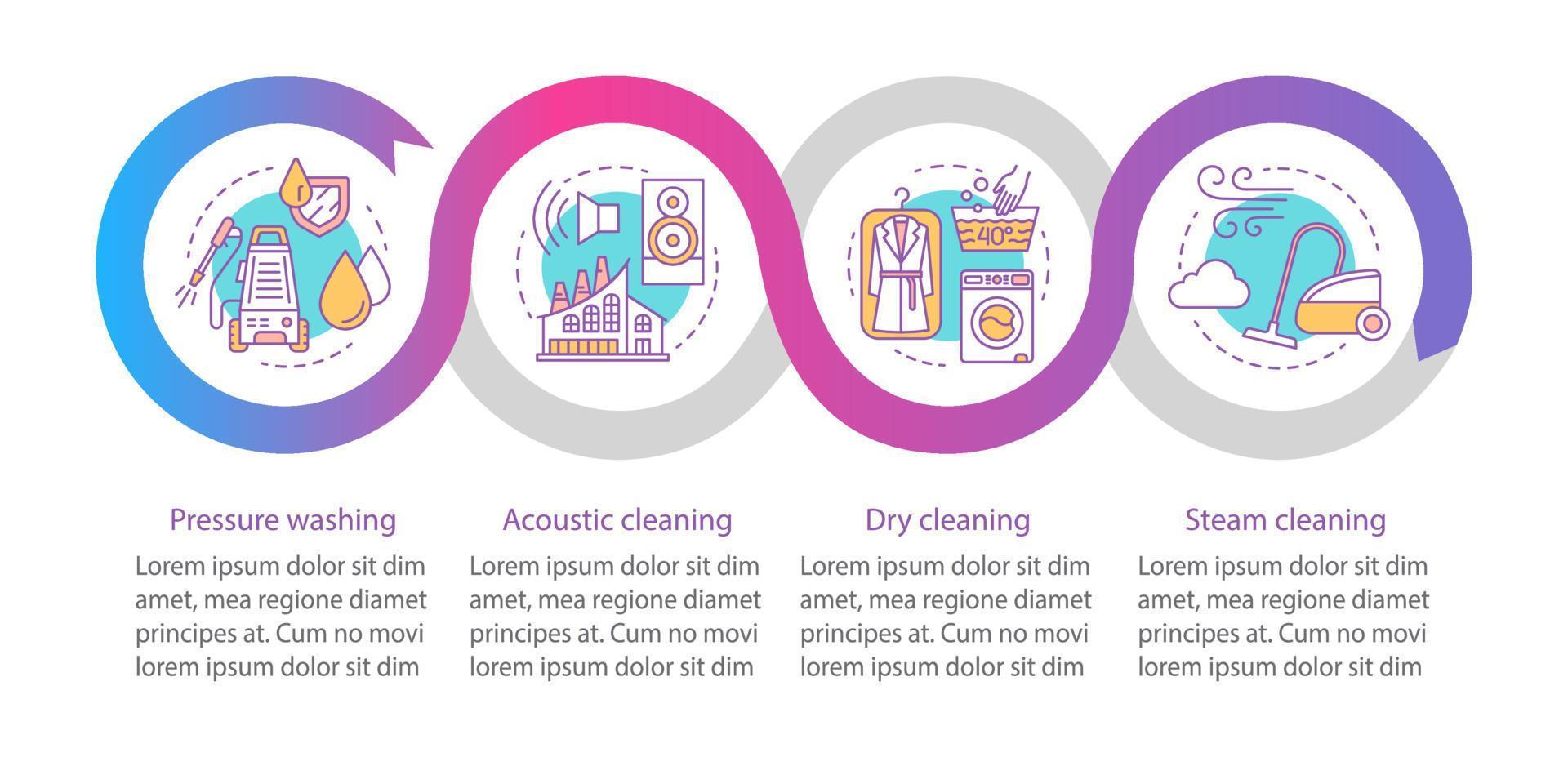 40°

Pressure washing

Lorem ipsum dolor sit dim amet, mea regione diamet principes at. Cum no movi lorem ipsum dolor sit dim

Acoustic cleaning

Lorem ipsum dolor sit dim amet, mea regione diamet principes at. Cum no movi lorem ipsum dolor sit dim

Dry cleaning

Lorem ipsum dolor sit dim amet, mea regione diamet principes at. Cum no movi lorem ipsum dolor sit dim

Steam cleaning

Lorem ipsum dolor sit dim amet, mea regione diamet principes at. Cum no movi lorem ipsum dolor sit dim