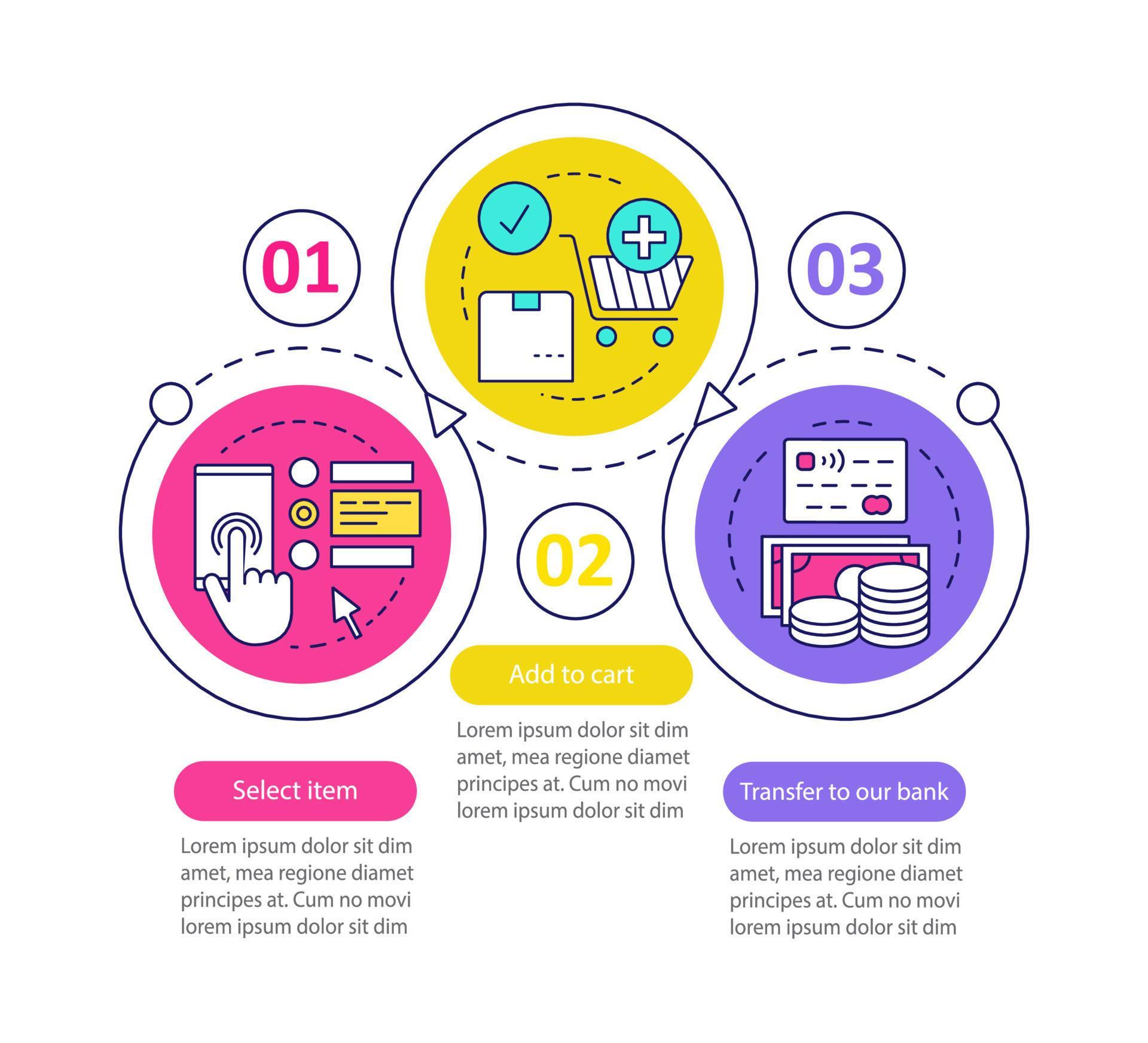 01

Select item

Lorem ipsum dolor sit dim amet, mea regione diamet principes at. Cum no movi lorem ipsum dolor sit dim

02

Add to cart

Lorem ipsum dolor sit dim amet, mea regione diamet principes at. Cum no movi lorem ipsum dolor sit dim

03

Transfer to our bank

Lorem ipsum dolor sit dim amet, mea regione diamet principes at. Cum no movi lorem ipsum dolor sit dim