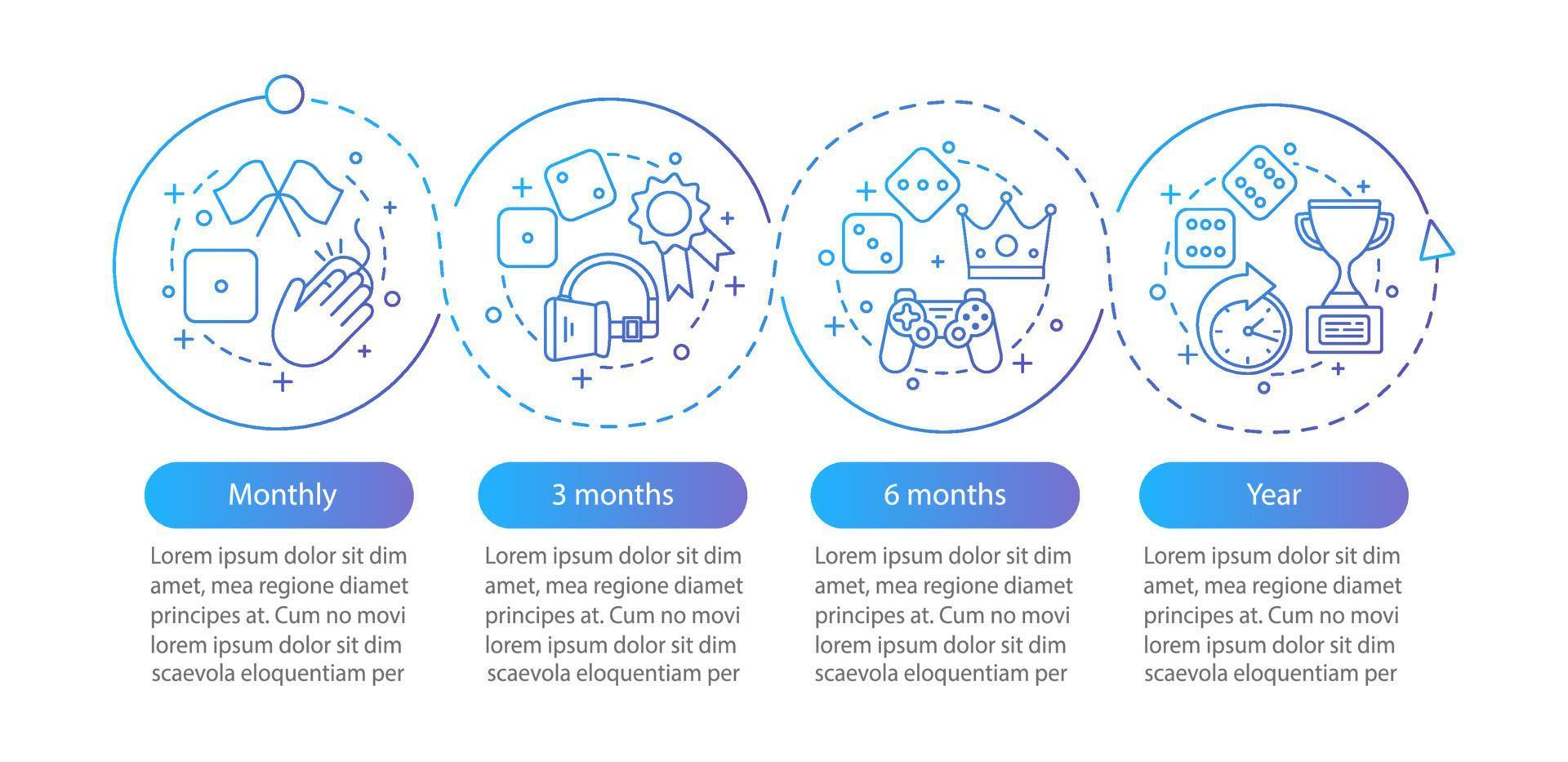 Monthly

Lorem ipsum dolor sit dim amet, mea regione diamet principes at. Cum no movi lorem ipsum dolor sit dim scaevola eloquentiam per

3 months

Lorem ipsum dolor sit dim amet, mea regione diamet principes at. Cum no movi lorem ipsum dolor sit dim scaevola eloquentiam per

6 months

Lorem ipsum dolor sit dim amet, mea regione diamet principes at. Cum no movi lorem ipsum dolor sit dim scaevola eloquentiam per

Year

Lorem ipsum dolor sit dim amet, mea regione diamet principes at. Cum no movi lorem ipsum dolor sit dim scaevola eloquentiam per