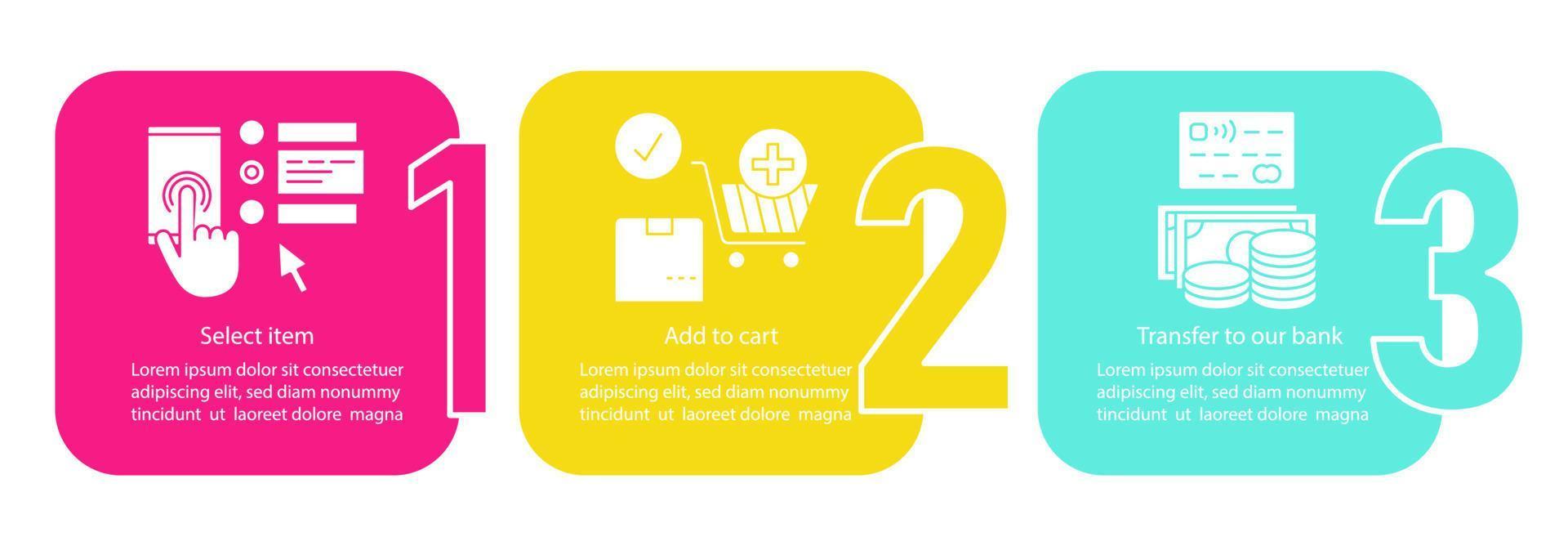 1

Select item

Lorem ipsum dolor sit consectetuer adipiscing elit, sed diam nonummy tincidunt ut laoreet dolore magna

2

Add to cart

Lorem ipsum dolor sit consectetuer adipiscing elit, sed diam nonummy tincidunt ut laoreet dolore magna

3

Transfer to our bank

Lorem ipsum dolor sit consectetuer adipiscing elit, sed diam nonummy tincidunt ut laoreet dolore magna