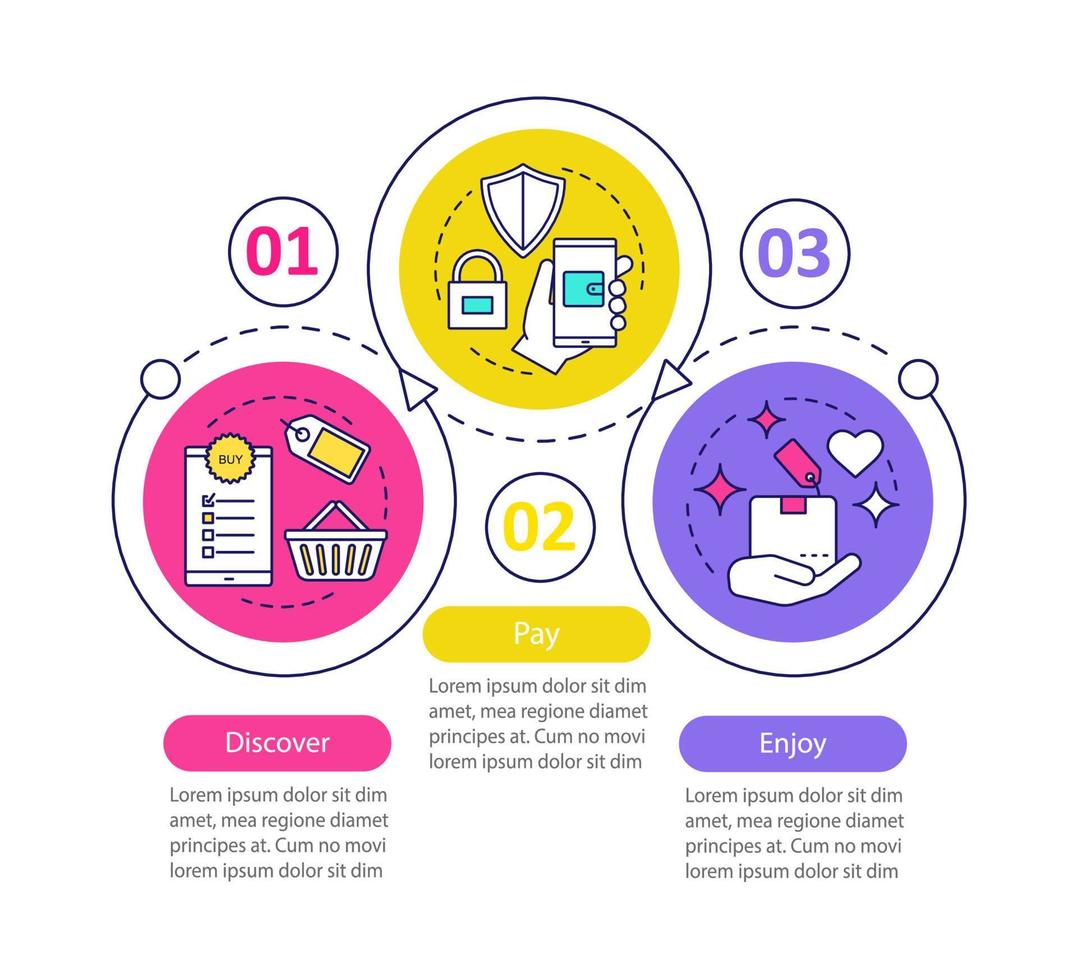 01

BUY

Discover

Lorem ipsum dolor sit dim amet, mea regione diamet principes at. Cum no movi lorem ipsum dolor sit dim

02

Pay

Lorem ipsum dolor sit dim amet, mea regione diamet principes at. Cum no movi lorem ipsum dolor sit dim

03

Enjoy

Lorem ipsum dolor sit dim amet, mea regione diamet principes at. Cum no movi lorem ipsum dolor sit dim