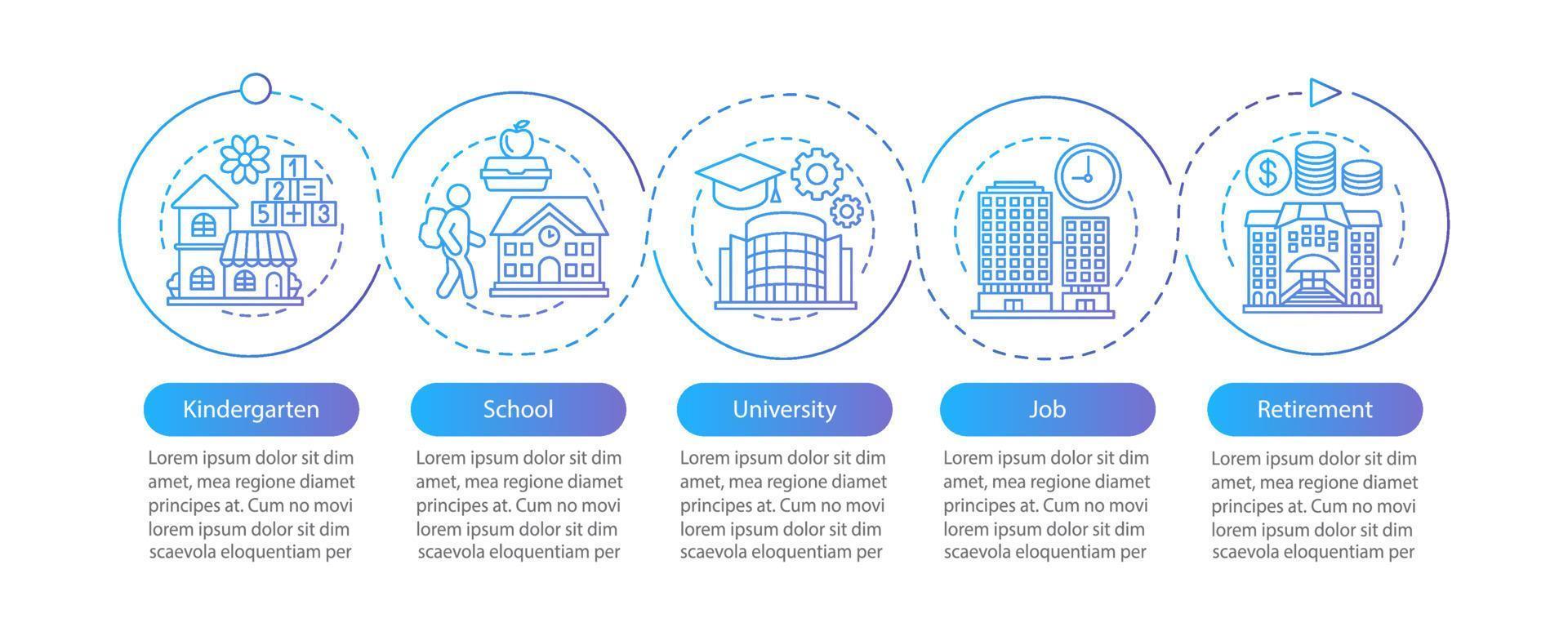 1 2 = 5 + 3

$

Kindergarten

Lorem ipsum dolor sit dim amet, mea regione diamet principes at. Cum no movi lorem ipsum dolor sit dim scaevola eloquentiam per

School

Lorem ipsum dolor sit dim amet, mea regione diamet principes at. Cum no movi lorem ipsum dolor sit dim scaevola eloquentiam per

University

Lorem ipsum dolor sit dim amet, mea regione diamet principes at. Cum no movi lorem ipsum dolor sit dim scaevola eloquentiam per

Job

Lorem ipsum dolor sit dim amet, mea regione diamet principes at. Cum no movi lorem ipsum dolor sit dim scaevola eloquentiam per

Retirement

Lorem ipsum dolor sit dim amet, mea regione diamet principes at. Cum no movi lorem ipsum dolor sit dim scaevola eloquentiam per