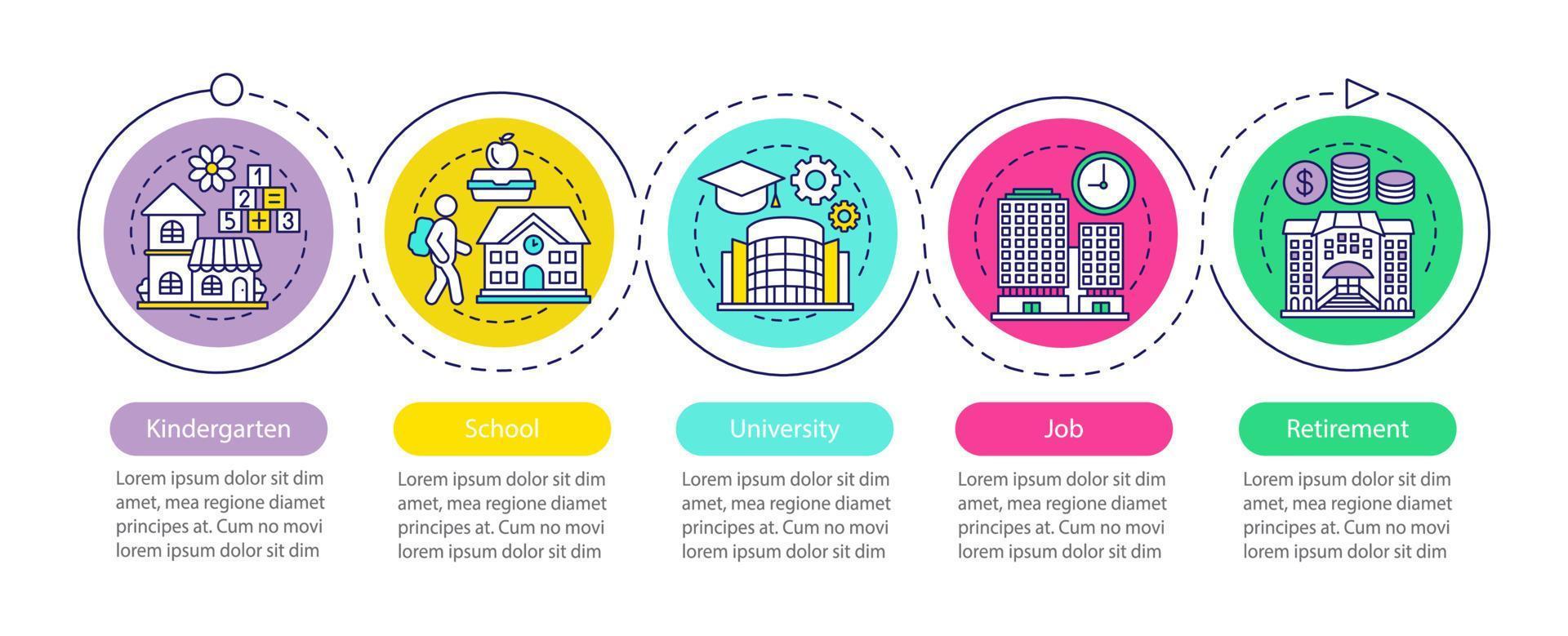 1
2 =
5 + 3

$

Kindergarten

Lorem ipsum dolor sit dim amet, mea regione diamet principes at. Cum no movi lorem ipsum dolor sit dim

School

Lorem ipsum dolor sit dim amet, mea regione diamet principes at. Cum no movi lorem ipsum dolor sit dim

University

Lorem ipsum dolor sit dim amet, mea regione diamet principes at. Cum no movi lorem ipsum dolor sit dim

Job

Lorem ipsum dolor sit dim amet, mea regione diamet principes at. Cum no movi lorem ipsum dolor sit dim

Retirement

Lorem ipsum dolor sit dim amet, mea regione diamet principes at. Cum no movi lorem ipsum dolor sit dim