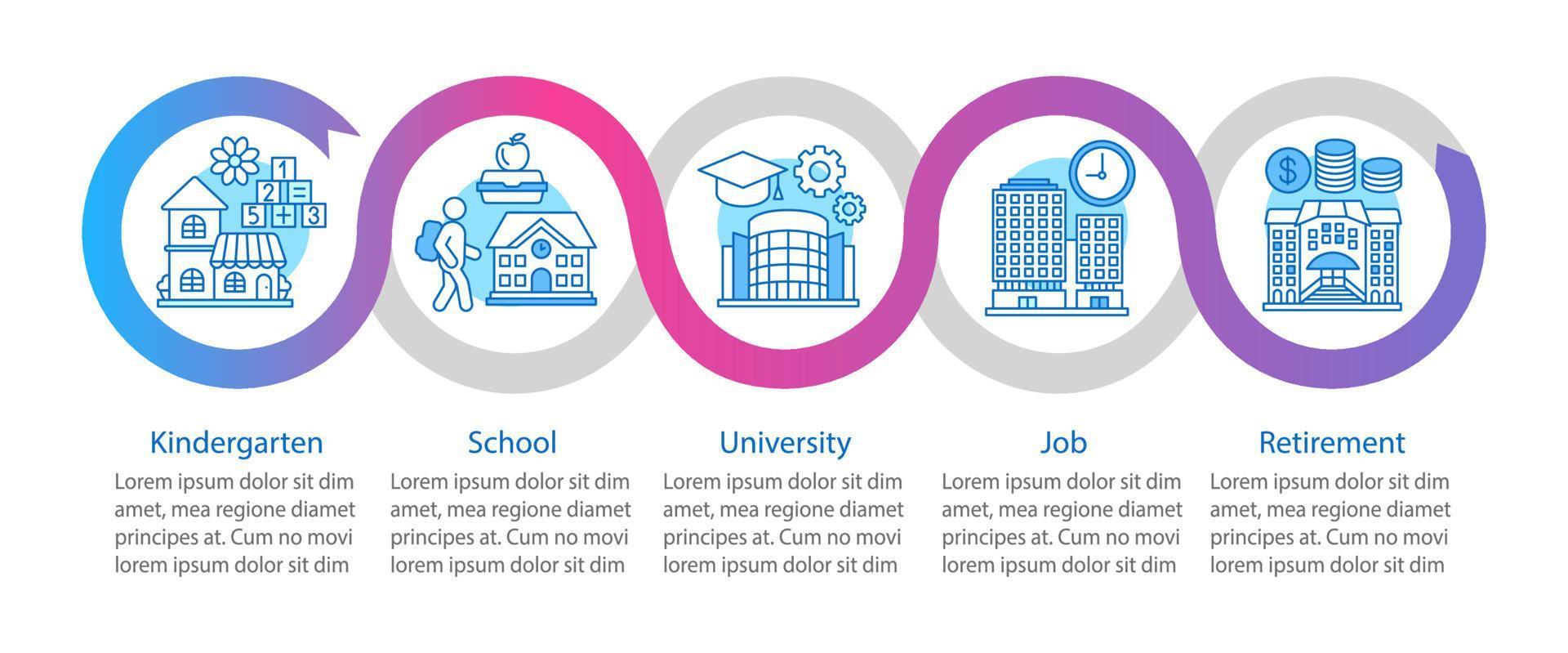 1
2 =
5 + 3

$

Kindergarten

Lorem ipsum dolor sit dim amet, mea regione diamet principes at. Cum no movi lorem ipsum dolor sit dim

School

Lorem ipsum dolor sit dim amet, mea regione diamet principes at. Cum no movi lorem ipsum dolor sit dim

University

Lorem ipsum dolor sit dim amet, mea regione diamet principes at. Cum no movi lorem ipsum dolor sit dim

Job

Lorem ipsum dolor sit dim amet, mea regione diamet principes at. Cum no movi lorem ipsum dolor sit dim

Retirement

Lorem ipsum dolor sit dim amet, mea regione diamet principes at. Cum no movi lorem ipsum dolor sit dim