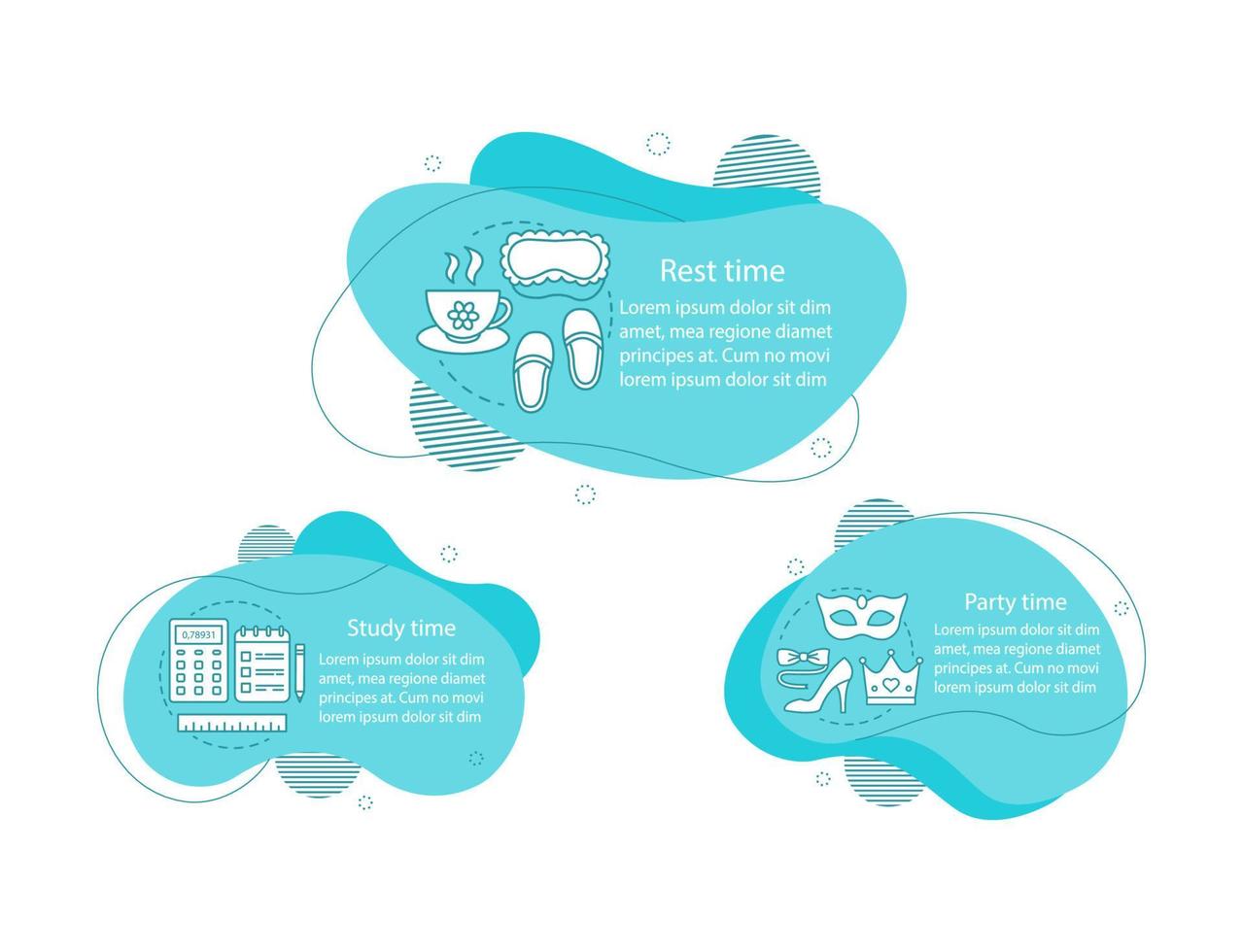 Rest time

Lorem ipsum dolor sit dim amet, mea regione diamet principes at. Cum no movi lorem ipsum dolor sit dim

0,78931

Study time

Lorem ipsum dolor sit dim amet, mea regione diamet principes at. Cum no movi lorem ipsum dolor sit dim

Party time

Lorem ipsum dolor sit dim amet, mea regione diamet principes at. Cum no movi lorem ipsum dolor sit dim