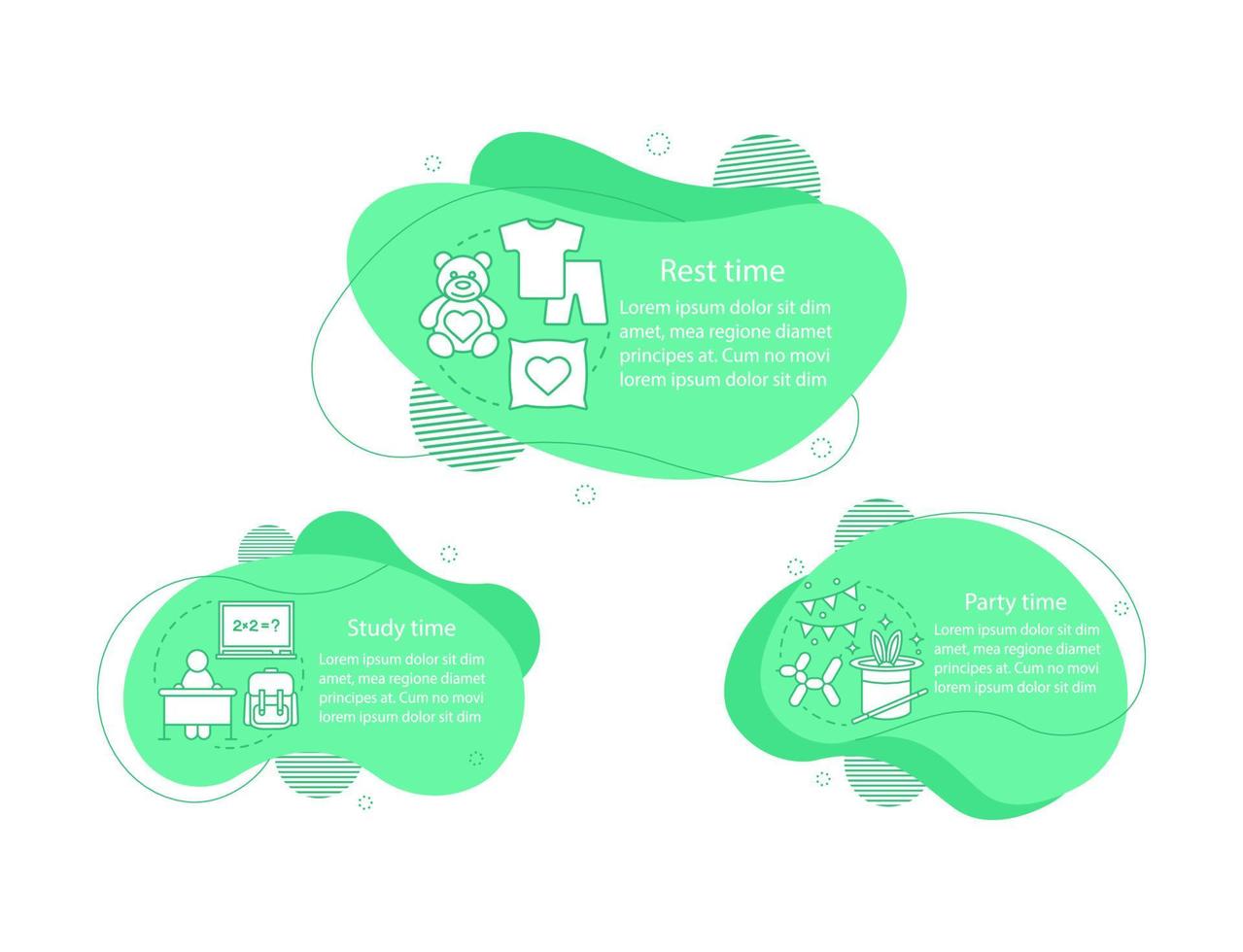 Rest time
Lorem ipsum dolor sit dim amet, mea regione diamet principes at. Cum no movi lorem ipsum dolor sit dim

$2 \times 2 = ?$

Study time
Lorem ipsum dolor sit dim amet, mea regione diamet principes at. Cum no movi lorem ipsum dolor sit dim

Party time
Lorem ipsum dolor sit dim amet, mea regione diamet principes at. Cum no movi lorem ipsum dolor sit dim