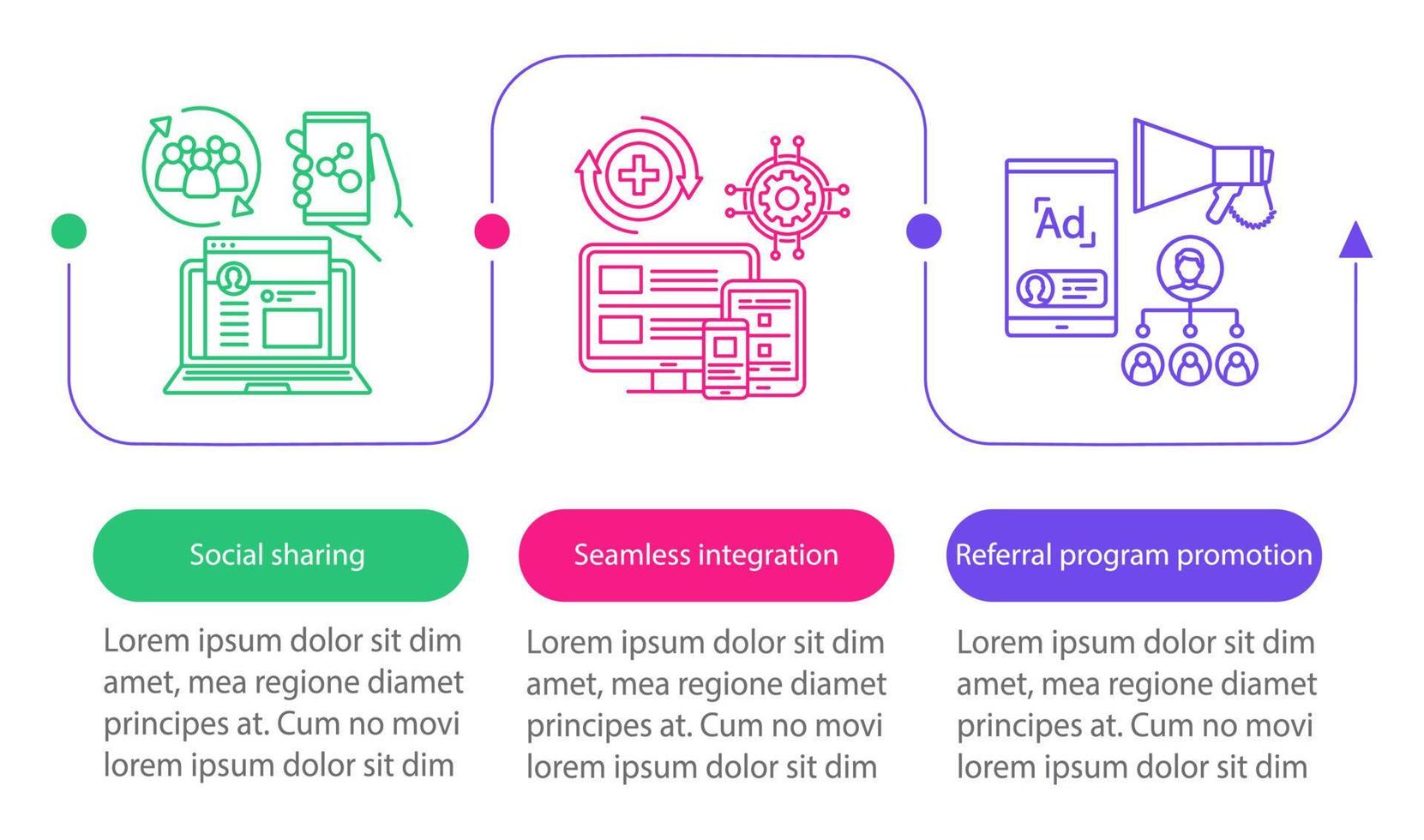 Ad

Social sharing

Lorem ipsum dolor sit dim amet, mea regione diamet principes at. Cum no movi lorem ipsum dolor sit dim

Seamless integration

Lorem ipsum dolor sit dim amet, mea regione diamet principes at. Cum no movi lorem ipsum dolor sit dim

Referral program promotion

Lorem ipsum dolor sit dim amet, mea regione diamet principes at. Cum no movi lorem ipsum dolor sit dim