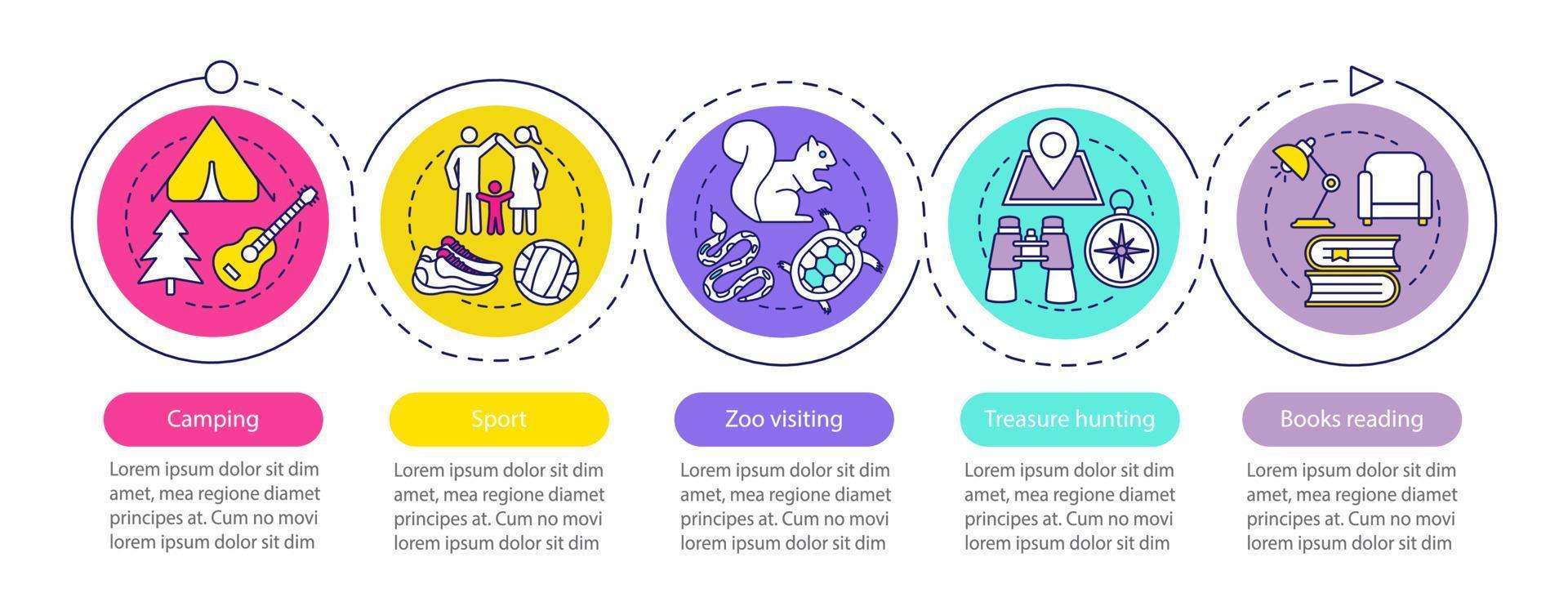 Camping

Lorem ipsum dolor sit dim amet, mea regione diamet principes at. Cum no movi lorem ipsum dolor sit dim

Sport

Lorem ipsum dolor sit dim amet, mea regione diamet principes at. Cum no movi lorem ipsum dolor sit dim

Zoo visiting

Lorem ipsum dolor sit dim amet, mea regione diamet principes at. Cum no movi lorem ipsum dolor sit dim

Treasure hunting

Lorem ipsum dolor sit dim amet, mea regione diamet principes at. Cum no movi lorem ipsum dolor sit dim

Books reading

Lorem ipsum dolor sit dim amet, mea regione diamet principes at. Cum no movi lorem ipsum dolor sit dim