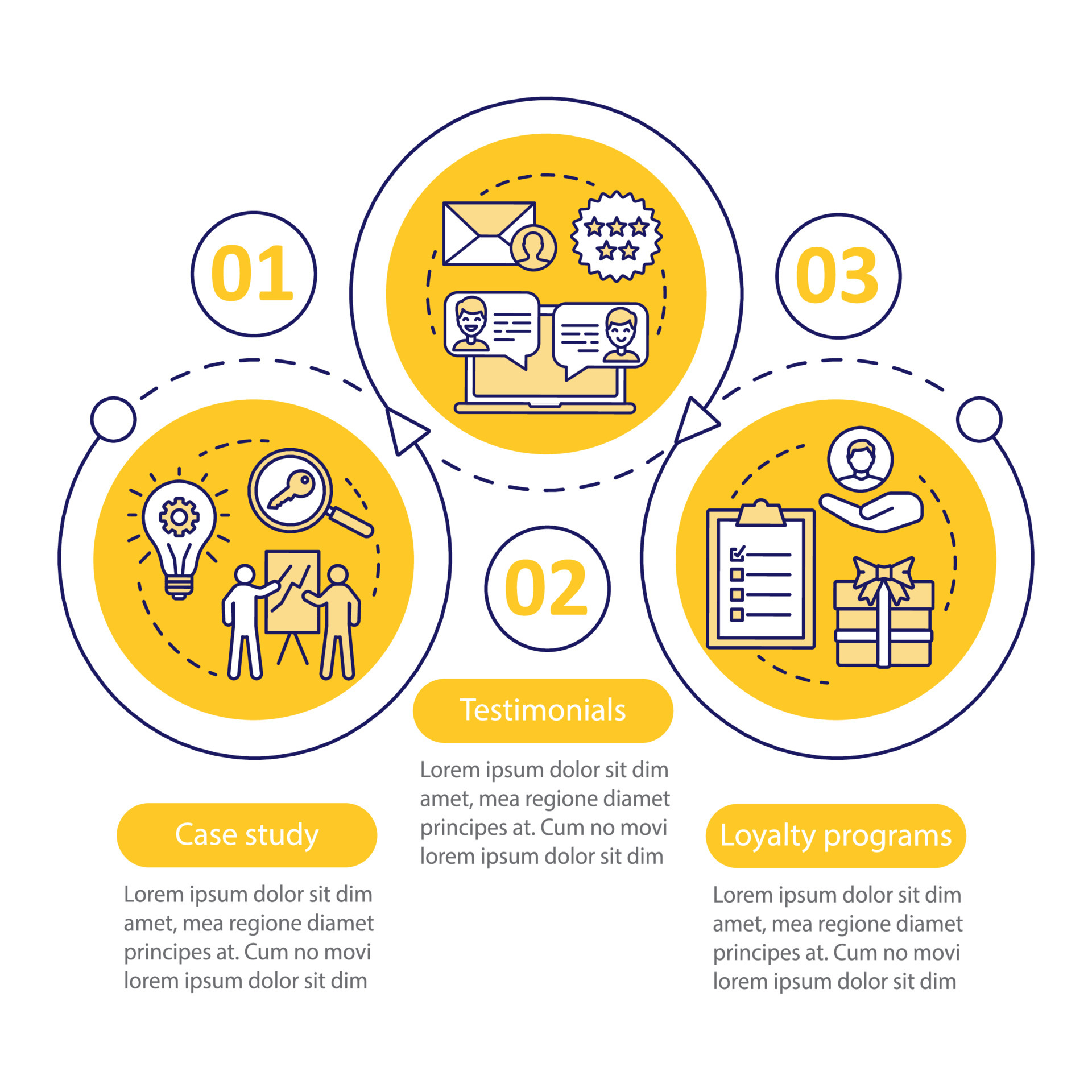 01

Case study

Lorem ipsum dolor sit dim amet, mea regione diamet principes at. Cum no movi lorem ipsum dolor sit dim

02

Testimonials

Lorem ipsum dolor sit dim amet, mea regione diamet principes at. Cum no movi lorem ipsum dolor sit dim

03

Loyalty programs

Lorem ipsum dolor sit dim amet, mea regione diamet principes at. Cum no movi lorem ipsum dolor sit dim