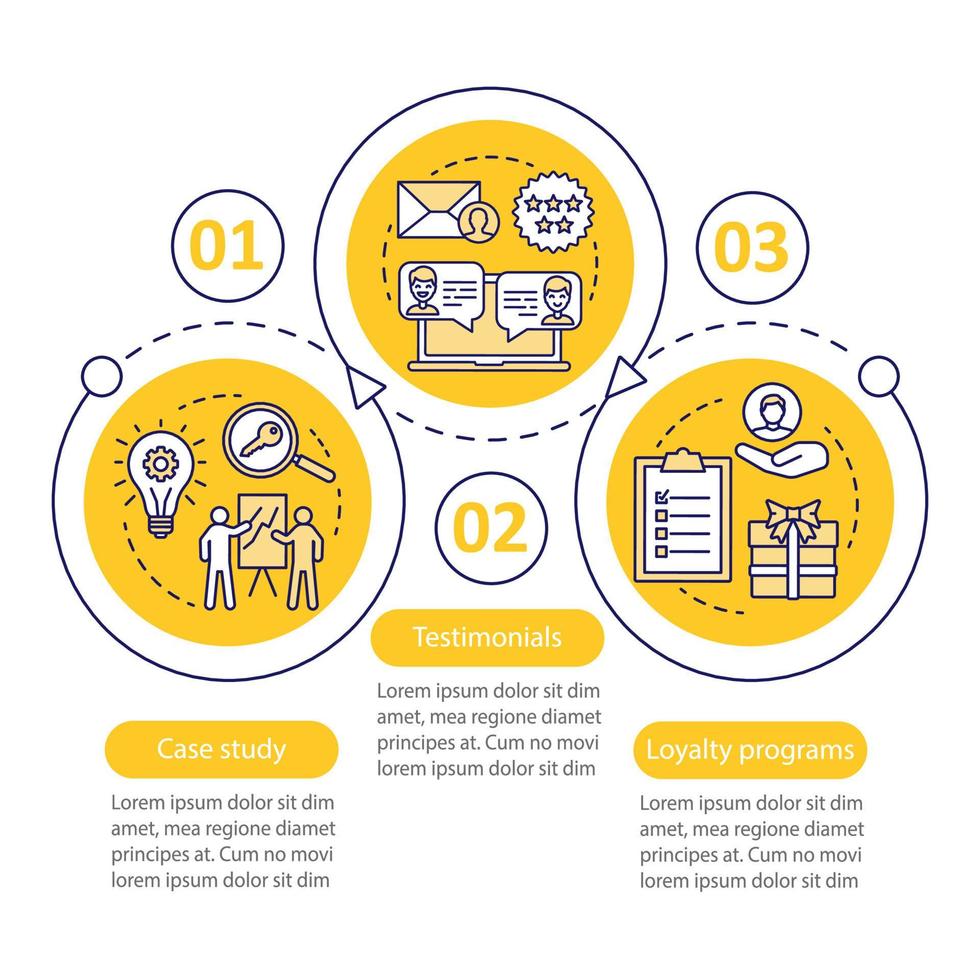 01

Case study

Lorem ipsum dolor sit dim amet, mea regione diamet principes at. Cum no movi lorem ipsum dolor sit dim

02

Testimonials

Lorem ipsum dolor sit dim amet, mea regione diamet principes at. Cum no movi lorem ipsum dolor sit dim

03

Loyalty programs

Lorem ipsum dolor sit dim amet, mea regione diamet principes at. Cum no movi lorem ipsum dolor sit dim