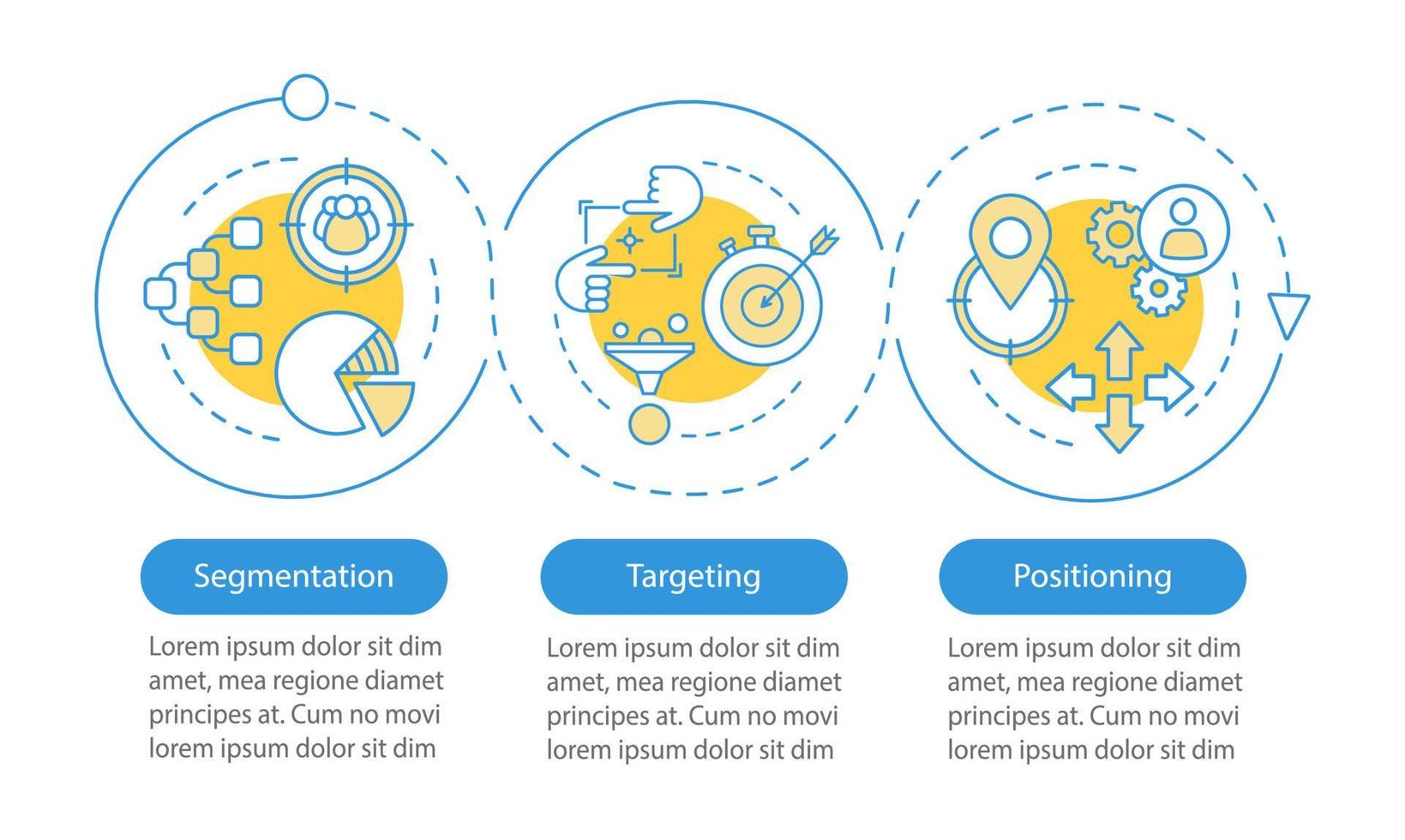 Segmentation

Lorem ipsum dolor sit dim amet, mea regione diamet principes at. Cum no movi lorem ipsum dolor sit dim

Targeting

Lorem ipsum dolor sit dim amet, mea regione diamet principes at. Cum no movi lorem ipsum dolor sit dim

Positioning

Lorem ipsum dolor sit dim amet, mea regione diamet principes at. Cum no movi lorem ipsum dolor sit dim