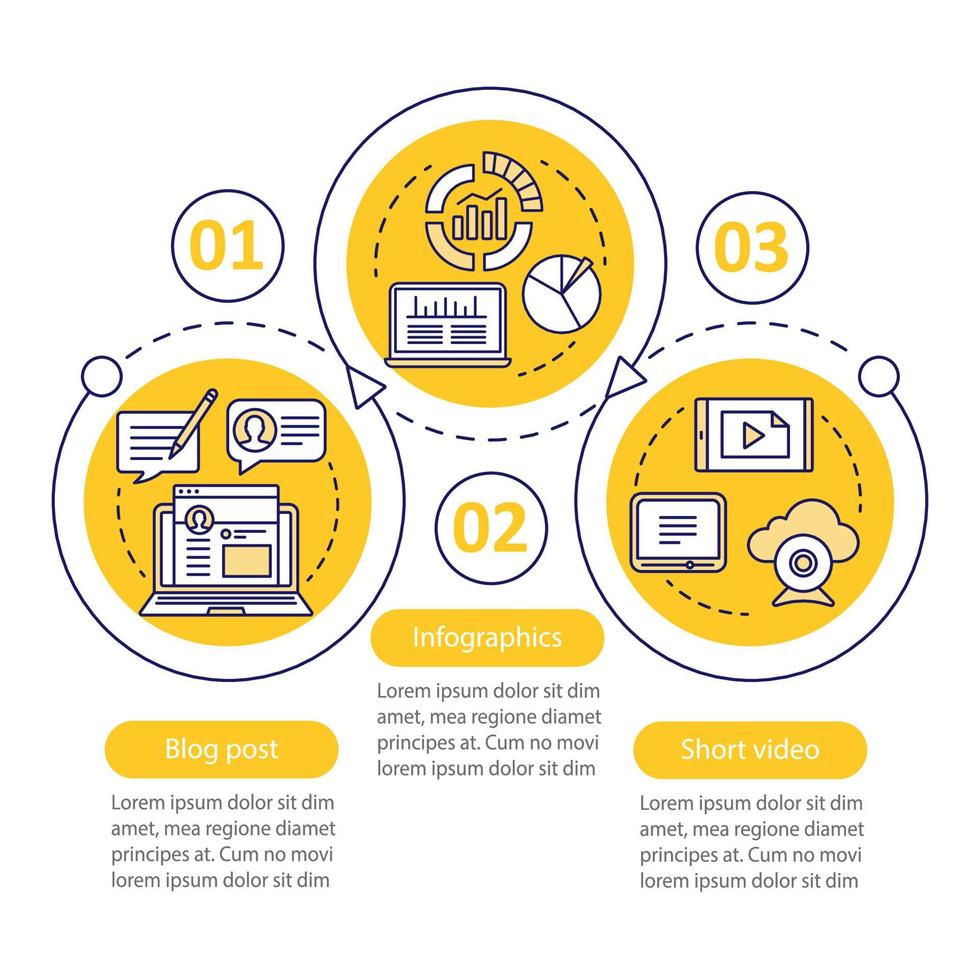 01

Blog post

Lorem ipsum dolor sit dim amet, mea regione diamet principes at. Cum no movi lorem ipsum dolor sit dim

02

Infographics

Lorem ipsum dolor sit dim amet, mea regione diamet principes at. Cum no movi lorem ipsum dolor sit dim

03

Short video

Lorem ipsum dolor sit dim amet, mea regione diamet principes at. Cum no movi lorem ipsum dolor sit dim