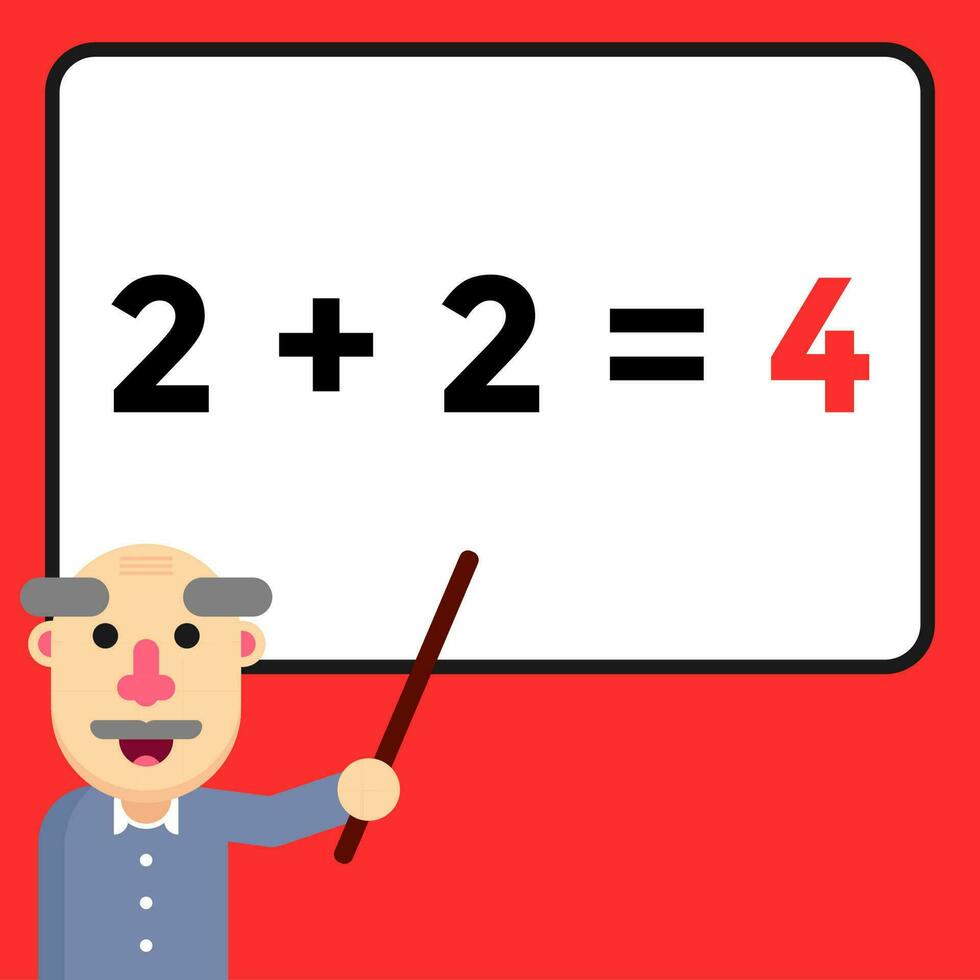 $2 + 2 = 4$