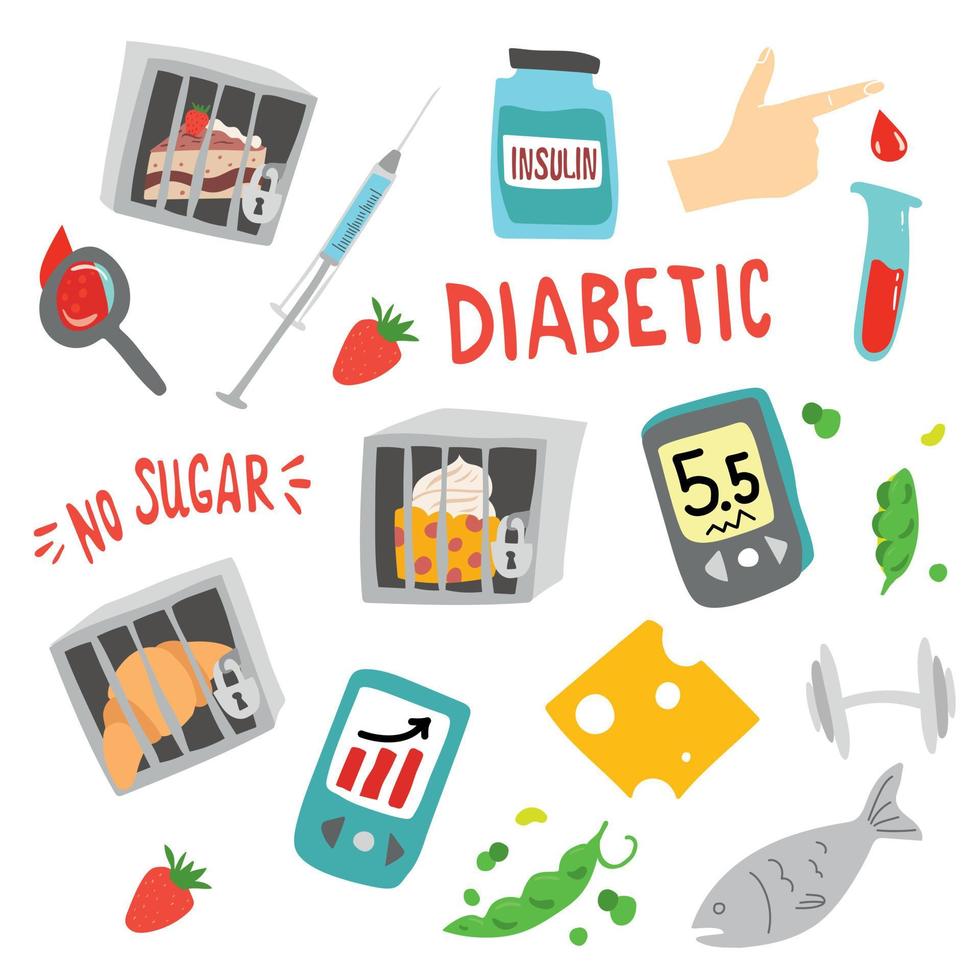 INSULIN

DIABETIC

NO SUGAR

5.5