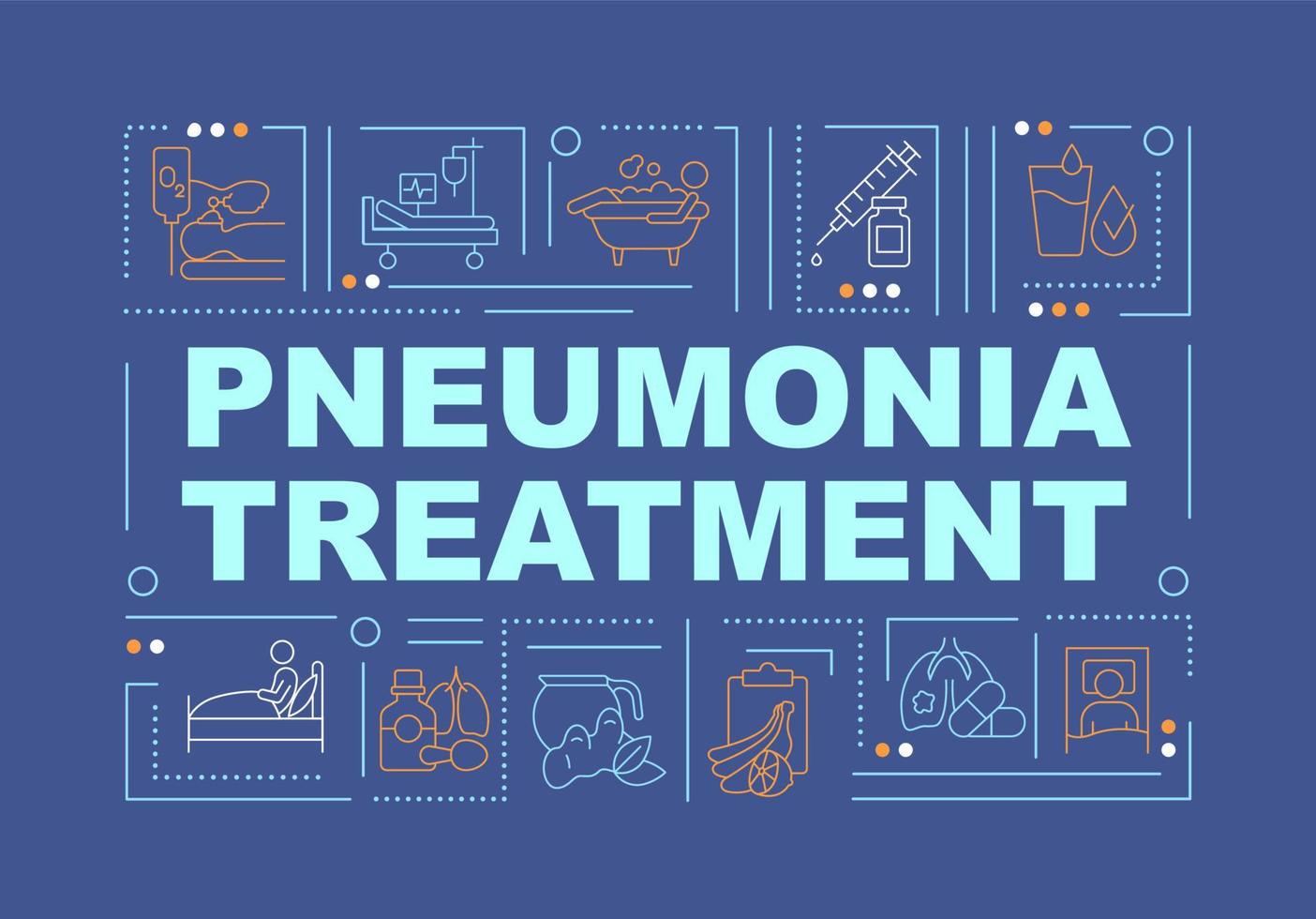 $O_2$

PNEUMONIA TREATMENT