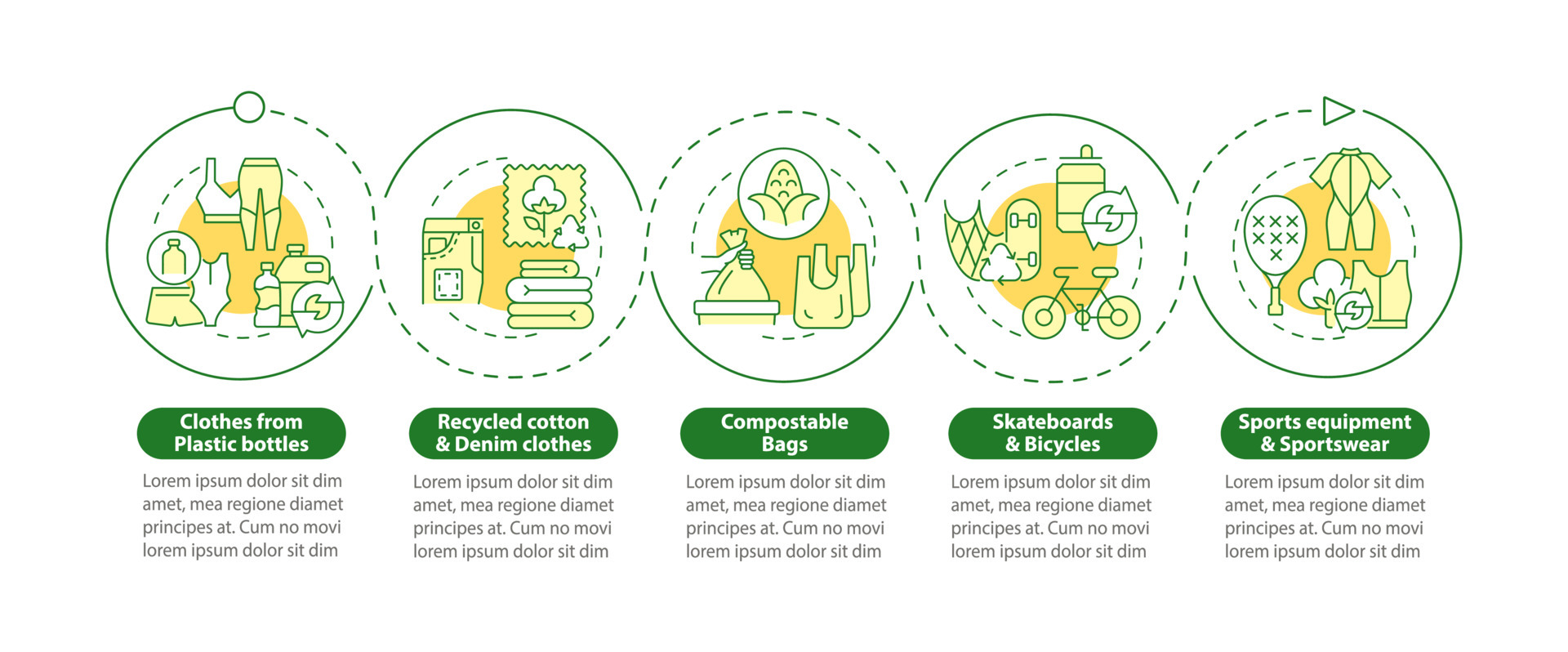 Clothes from Plastic bottles

Lorem ipsum dolor sit dim amet, mea regione diamet principes at. Cum no movi lorem ipsum dolor sit dim

Recycled cotton & Denim clothes

Lorem ipsum dolor sit dim amet, mea regione diamet principes at. Cum no movi lorem ipsum dolor sit dim

Compostable Bags

Lorem ipsum dolor sit dim amet, mea regione diamet principes at. Cum no movi lorem ipsum dolor sit dim

Skateboards & Bicycles

Lorem ipsum dolor sit dim amet, mea regione diamet principes at. Cum no movi lorem ipsum dolor sit dim

Sports equipment & Sportswear

Lorem ipsum dolor sit dim amet, mea regione diamet principes at. Cum no movi lorem ipsum dolor sit dim