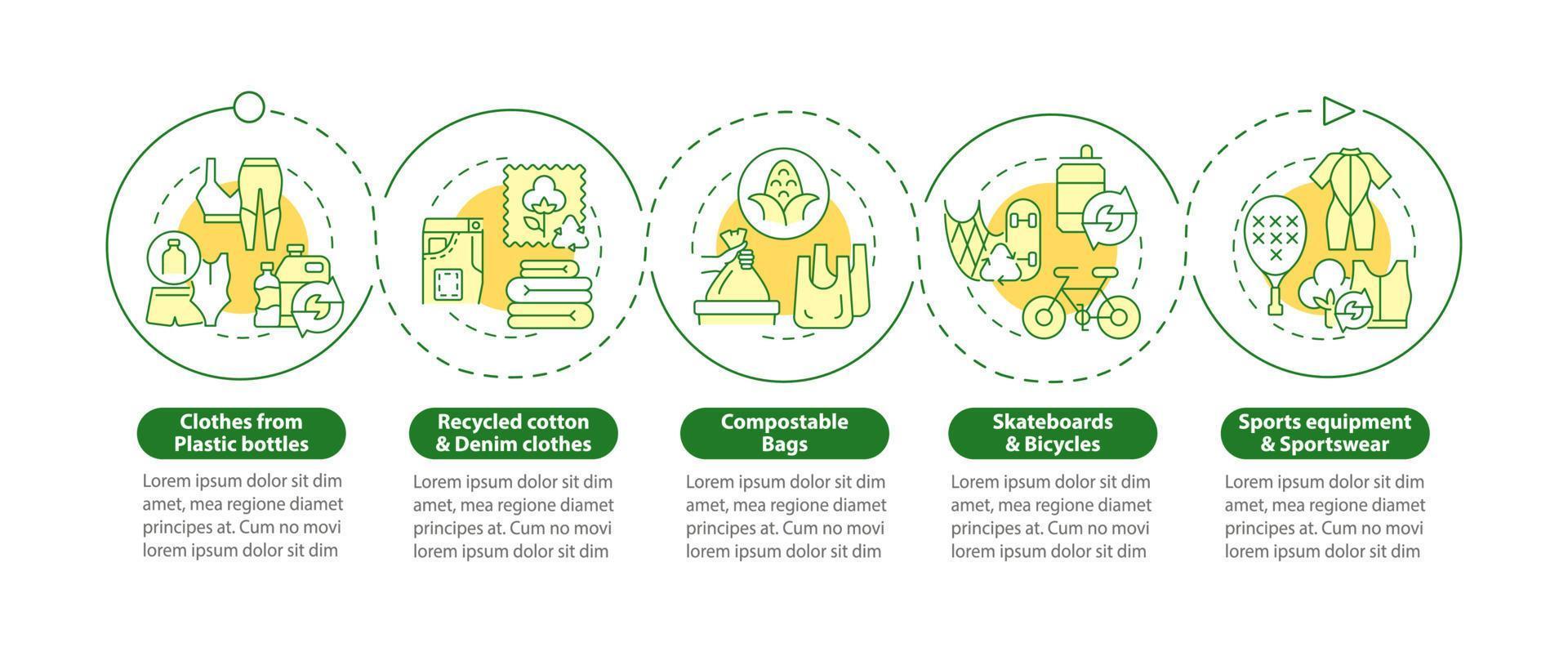 Clothes from Plastic bottles

Lorem ipsum dolor sit dim amet, mea regione diamet principes at. Cum no movi lorem ipsum dolor sit dim

Recycled cotton & Denim clothes

Lorem ipsum dolor sit dim amet, mea regione diamet principes at. Cum no movi lorem ipsum dolor sit dim

Compostable Bags

Lorem ipsum dolor sit dim amet, mea regione diamet principes at. Cum no movi lorem ipsum dolor sit dim

Skateboards & Bicycles

Lorem ipsum dolor sit dim amet, mea regione diamet principes at. Cum no movi lorem ipsum dolor sit dim

Sports equipment & Sportswear

Lorem ipsum dolor sit dim amet, mea regione diamet principes at. Cum no movi lorem ipsum dolor sit dim