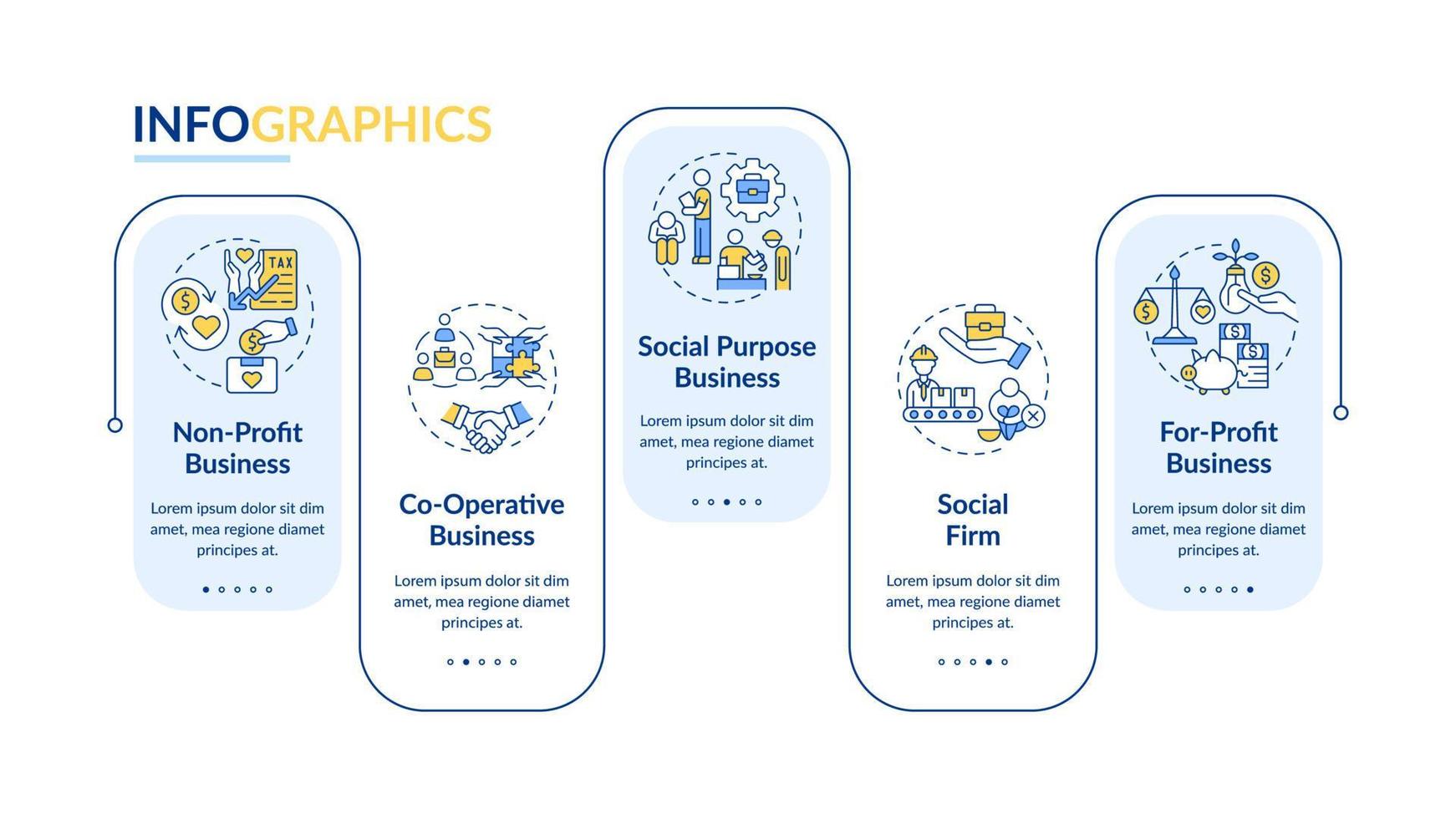 INFOGRAPHICS

TAX

Non-Profit Business

Lorem ipsum dolor sit dim amet, mea regione diamet principes at.

Co-Operative Business

Lorem ipsum dolor sit dim amet, mea regione diamet principes at.

Social Purpose Business

Lorem ipsum dolor sit dim amet, mea regione diamet principes at.

Social Firm

Lorem ipsum dolor sit dim amet, mea regione diamet principes at.

For-Profit Business

Lorem ipsum dolor sit dim amet, mea regione diamet principes at.