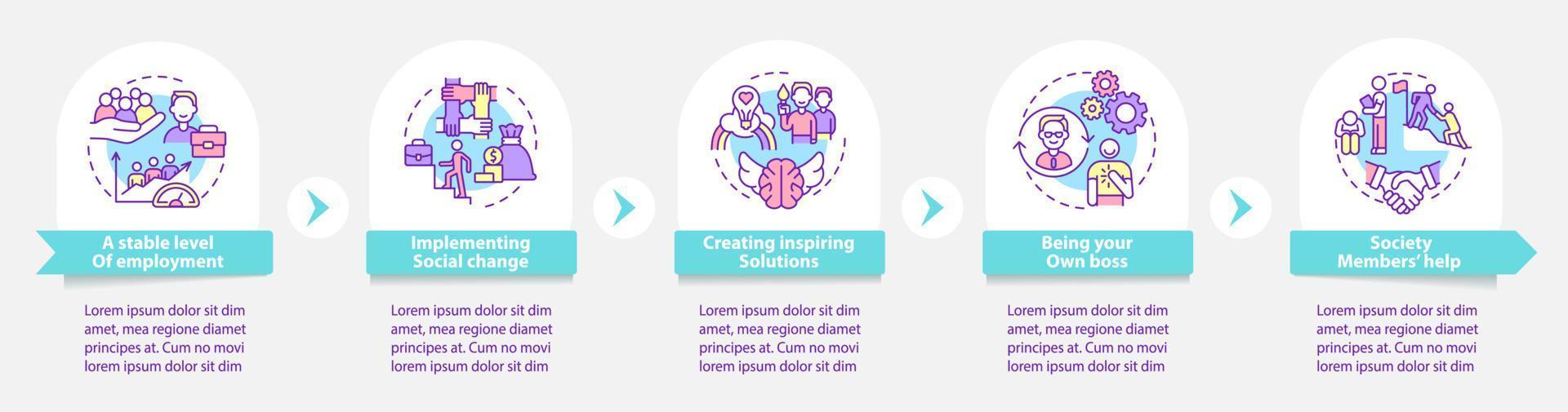 A stable level
Of employment

Lorem ipsum dolor sit dim amet, mea regione diamet principes at. Cum no movi lorem ipsum dolor sit dim

Implementing
Social change

Lorem ipsum dolor sit dim amet, mea regione diamet principes at. Cum no movi lorem ipsum dolor sit dim

Creating inspiring
Solutions

Lorem ipsum dolor sit dim amet, mea regione diamet principes at. Cum no movi lorem ipsum dolor sit dim

Being your
Own boss

Lorem ipsum dolor sit dim amet, mea regione diamet principes at. Cum no movi lorem ipsum dolor sit dim

Society
Members' help

Lorem ipsum dolor sit dim amet, mea regione diamet principes at. Cum no movi lorem ipsum dolor sit dim