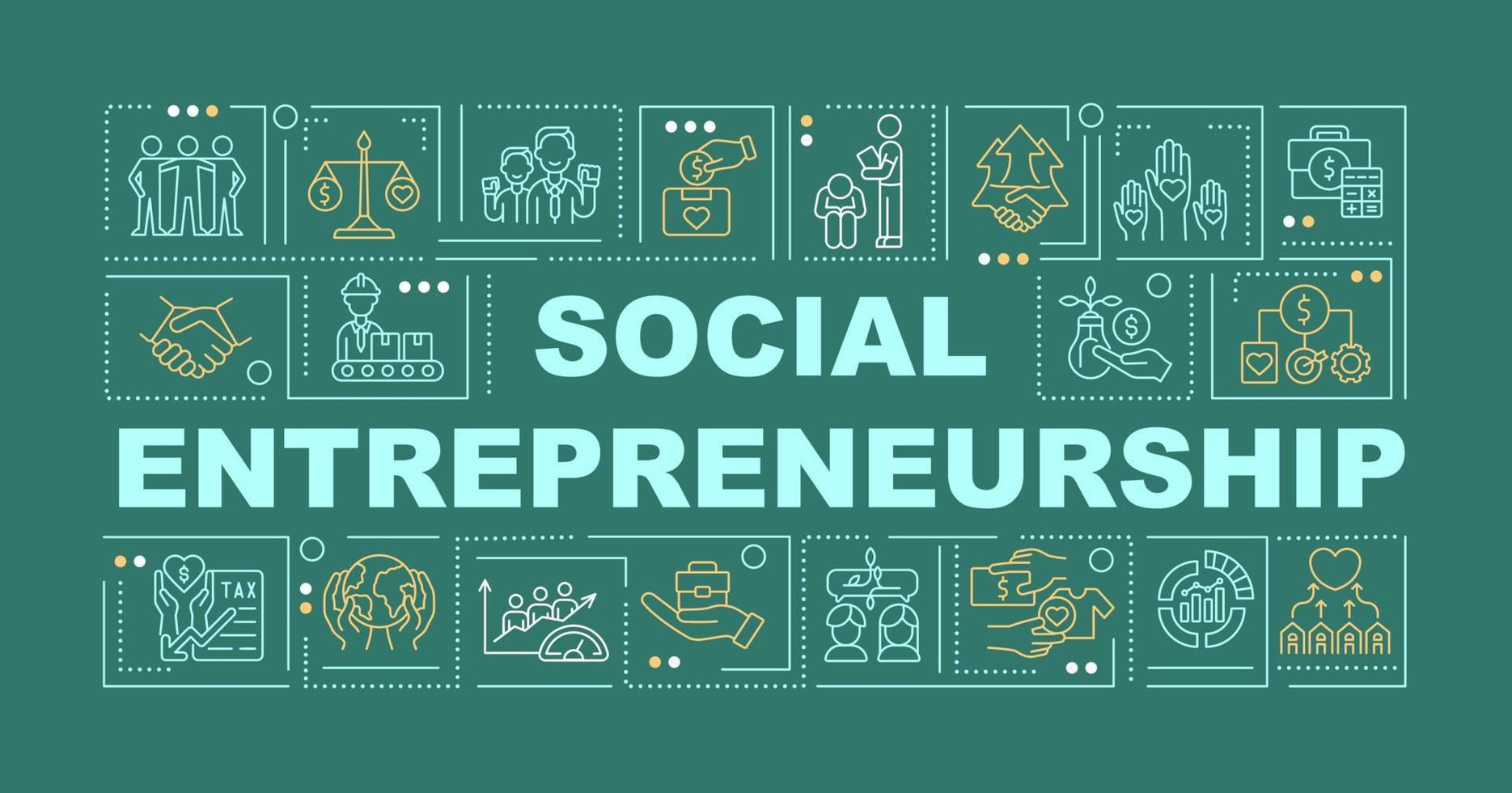 SOCIAL ENTREPRENEURSHIP

TAX