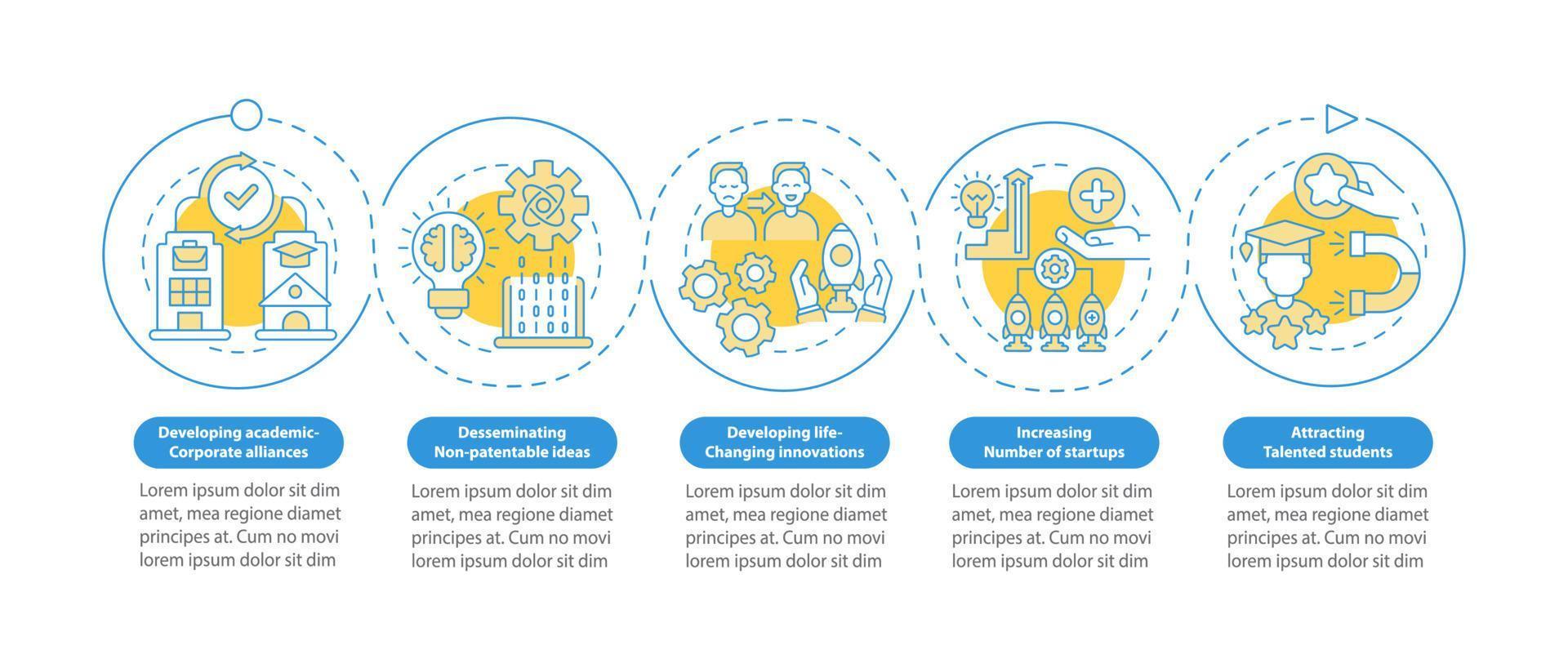 Developing academic-Corporate alliances

Lorem ipsum dolor sit dim amet, mea regione diamet principes at. Cum no movi lorem ipsum dolor sit dim

Desseminating Non-patentable ideas

Lorem ipsum dolor sit dim amet, mea regione diamet principes at. Cum no movi lorem ipsum dolor sit dim

Developing life-Changing innovations

Lorem ipsum dolor sit dim amet, mea regione diamet principes at. Cum no movi lorem ipsum dolor sit dim

Increasing Number of startups

Lorem ipsum dolor sit dim amet, mea regione diamet principes at. Cum no movi lorem ipsum dolor sit dim

Attracting Talented students

Lorem ipsum dolor sit dim amet, mea regione diamet principes at. Cum no movi lorem ipsum dolor sit dim