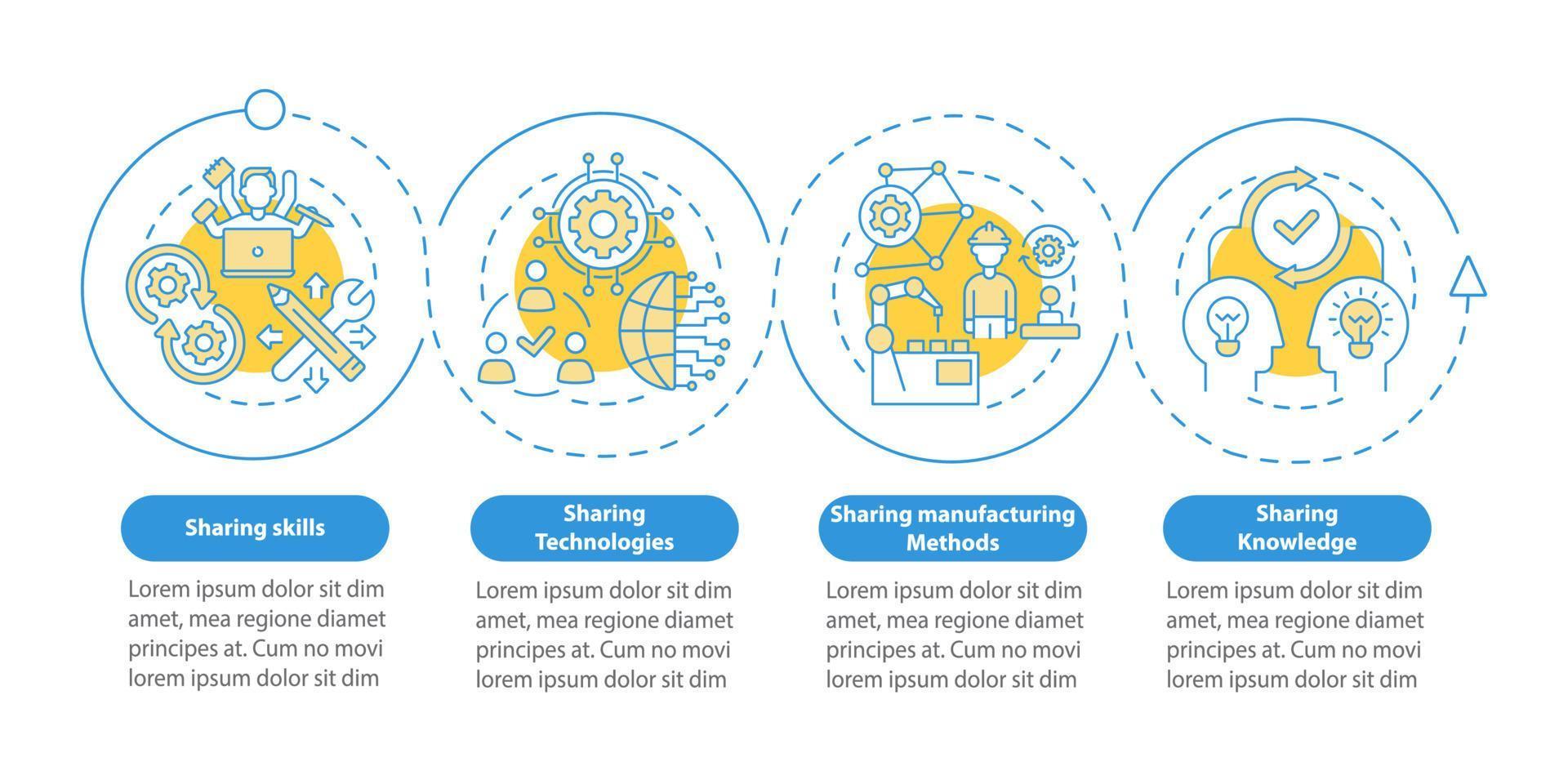 Sharing skills

Lorem ipsum dolor sit dim amet, mea regione diamet principes at. Cum no movi lorem ipsum dolor sit dim

Sharing Technologies

Lorem ipsum dolor sit dim amet, mea regione diamet principes at. Cum no movi lorem ipsum dolor sit dim

Sharing manufacturing Methods

Lorem ipsum dolor sit dim amet, mea regione diamet principes at. Cum no movi lorem ipsum dolor sit dim

Sharing Knowledge

Lorem ipsum dolor sit dim amet, mea regione diamet principes at. Cum no movi lorem ipsum dolor sit dim