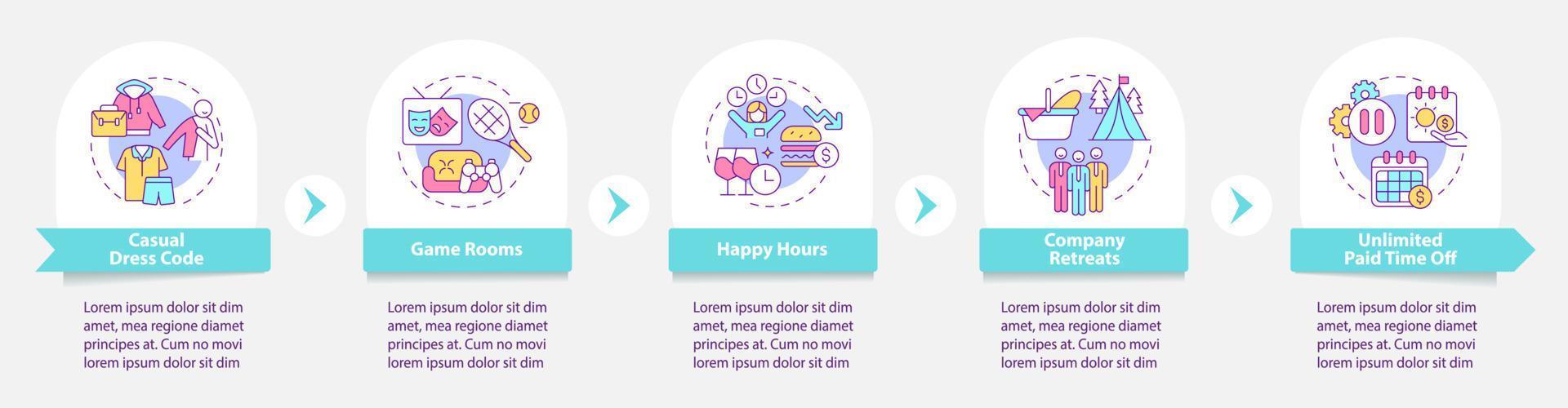 Casual Dress Code

Lorem ipsum dolor sit dim amet, mea regione diamet principes at. Cum no movi lorem ipsum dolor sit dim

Game Rooms

Lorem ipsum dolor sit dim amet, mea regione diamet principes at. Cum no movi lorem ipsum dolor sit dim

Happy Hours

Lorem ipsum dolor sit dim amet, mea regione diamet principes at. Cum no movi lorem ipsum dolor sit dim

Company Retreats

Lorem ipsum dolor sit dim amet, mea regione diamet principes at. Cum no movi lorem ipsum dolor sit dim

Unlimited Paid Time Off

Lorem ipsum dolor sit dim amet, mea regione diamet principes at. Cum no movi lorem ipsum dolor sit dim