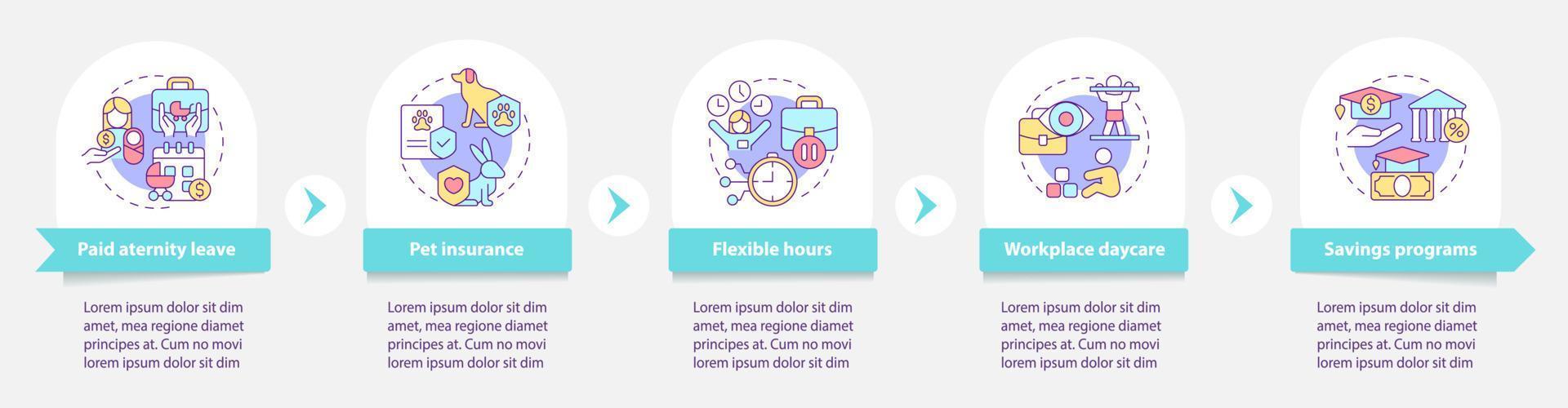 Paid aternity leave

Lorem ipsum dolor sit dim amet, mea regione diamet principes at. Cum no movi lorem ipsum dolor sit dim

Pet insurance

Lorem ipsum dolor sit dim amet, mea regione diamet principes at. Cum no movi lorem ipsum dolor sit dim

Flexible hours

Lorem ipsum dolor sit dim amet, mea regione diamet principes at. Cum no movi lorem ipsum dolor sit dim

Workplace daycare

Lorem ipsum dolor sit dim amet, mea regione diamet principes at. Cum no movi lorem ipsum dolor sit dim

Savings programs

Lorem ipsum dolor sit dim amet, mea regione diamet principes at. Cum no movi lorem ipsum dolor sit dim