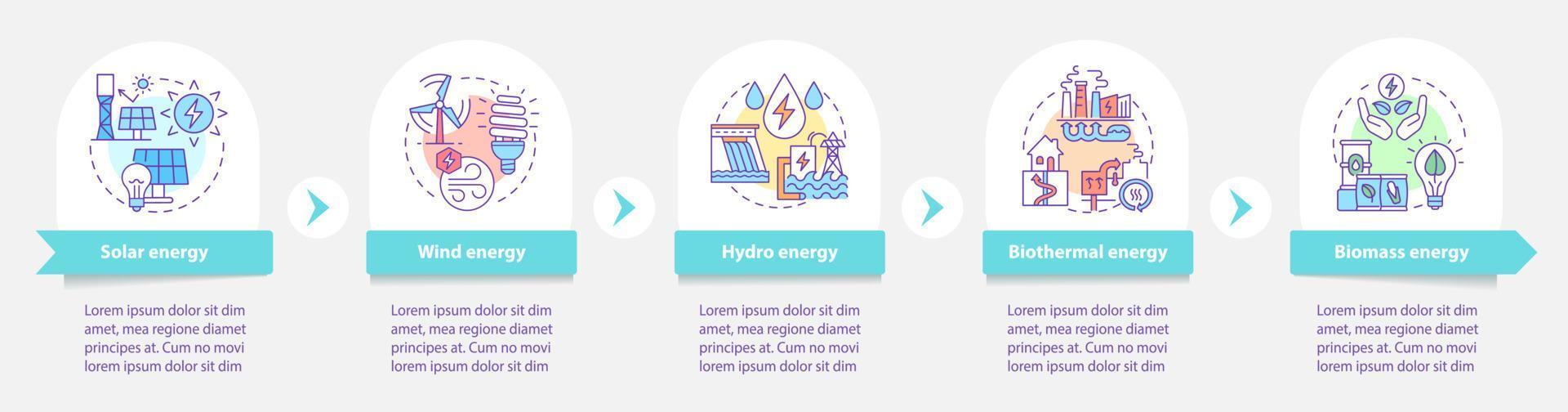 Solar energy

Lorem ipsum dolor sit dim amet, mea regione diamet principes at. Cum no movi lorem ipsum dolor sit dim

Wind energy

Lorem ipsum dolor sit dim amet, mea regione diamet principes at. Cum no movi lorem ipsum dolor sit dim

Hydro energy

Lorem ipsum dolor sit dim amet, mea regione diamet principes at. Cum no movi lorem ipsum dolor sit dim

Biothermal energy

Lorem ipsum dolor sit dim amet, mea regione diamet principes at. Cum no movi lorem ipsum dolor sit dim

Biomass energy

Lorem ipsum dolor sit dim amet, mea regione diamet principes at. Cum no movi lorem ipsum dolor sit dim