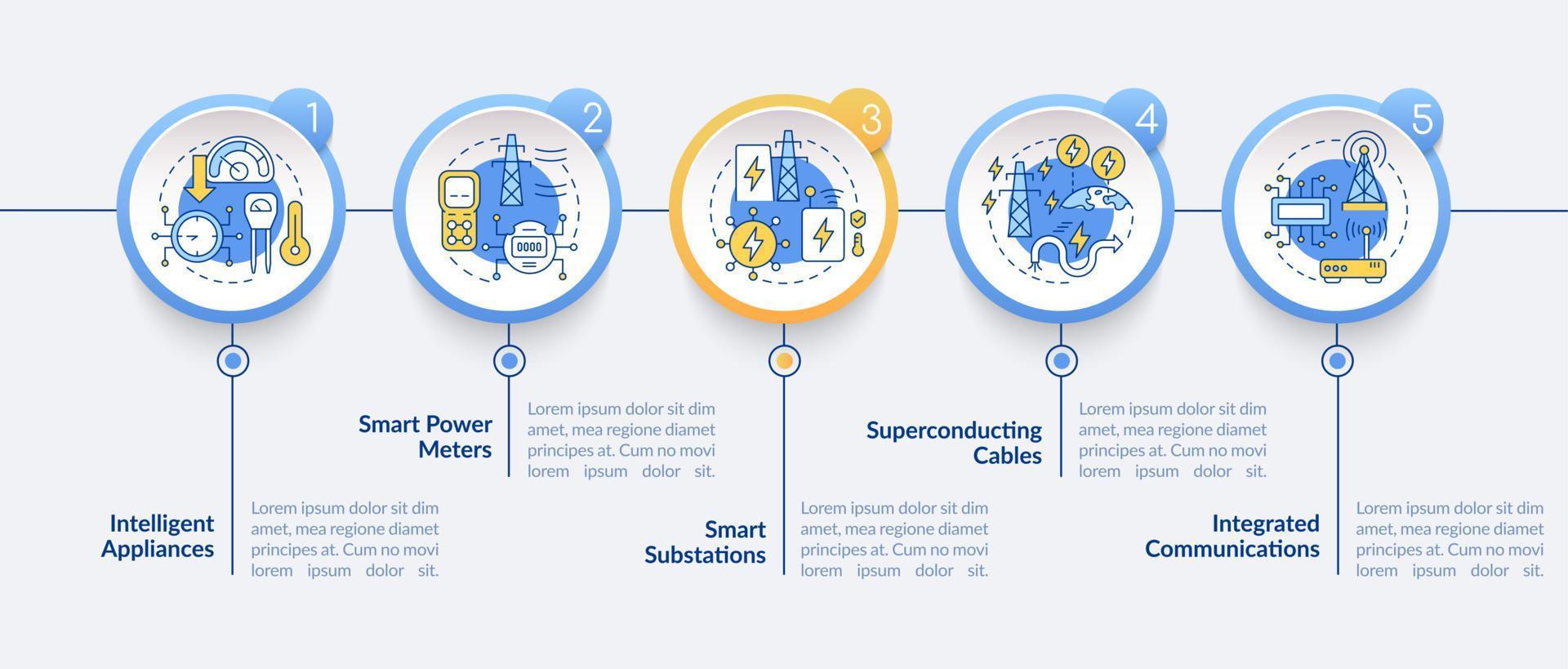 1

2

3

4

5

0000

Intelligent Appliances

Lorem ipsum dolor sit dim amet, mea regione diamet principes at. Cum no movi lorem ipsum dolor sit.

Smart Power Meters

Lorem ipsum dolor sit dim amet, mea regione diamet principes at. Cum no movi lorem ipsum dolor sit.

Smart Substations

Lorem ipsum dolor sit dim amet, mea regione diamet principes at. Cum no movi lorem ipsum dolor sit.

Superconducting Cables

Lorem ipsum dolor sit dim amet, mea regione diamet principes at. Cum no movi lorem ipsum dolor sit.

Integrated Communications

Lorem ipsum dolor sit dim amet, mea regione diamet principes at. Cum no movi lorem ipsum dolor sit.