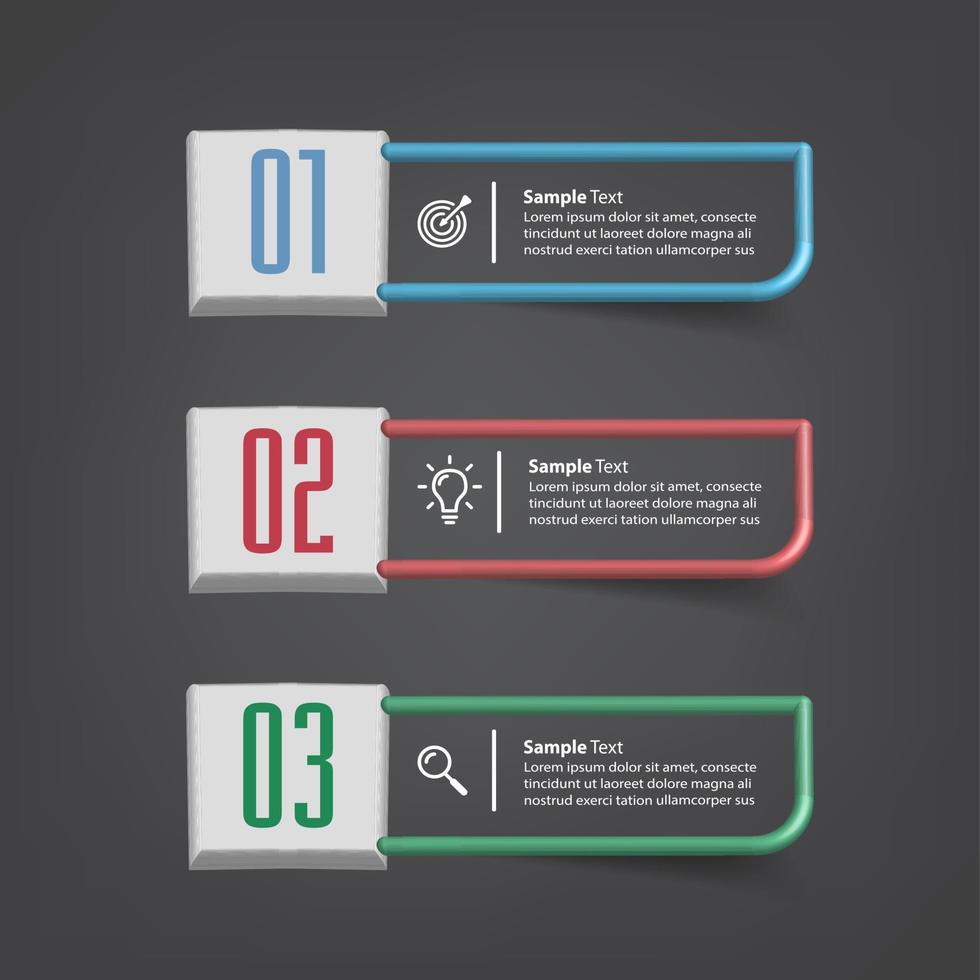 01

Sample Text
Lorem ipsum dolor sit amet, consecte tincidunt ut laoreet dolore magna ali nostrud exerci tation ullamcorper sus

02

Sample Text
Lorem ipsum dolor sit amet, consecte tincidunt ut laoreet dolore magna ali nostrud exerci tation ullamcorper sus

03

Sample Text
Lorem ipsum dolor sit amet, consecte tincidunt ut laoreet dolore magna ali nostrud exerci tation ullamcorper sus