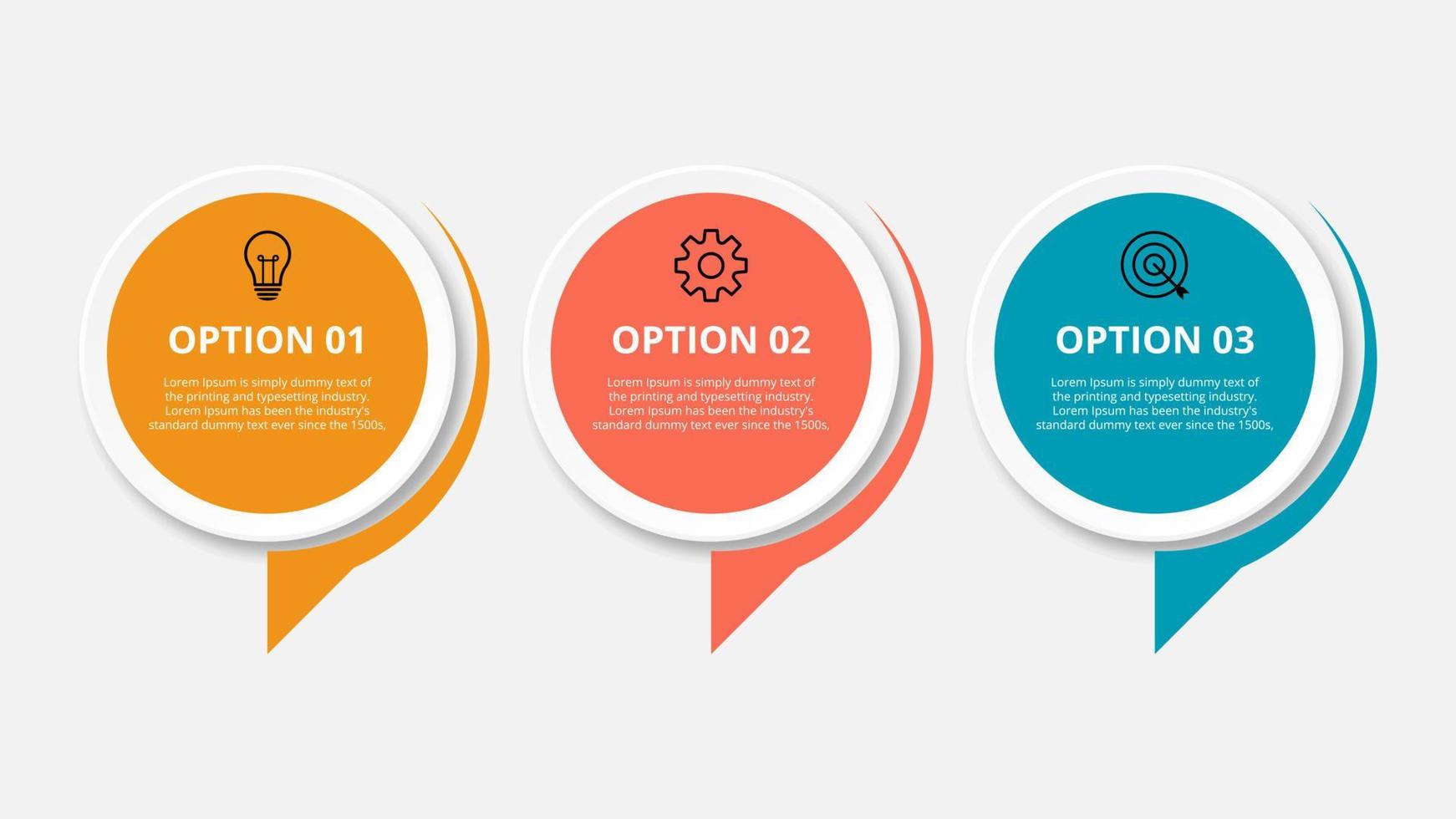 OPTION 01

Lorem Ipsum is simply dummy text of the printing and typesetting industry. Lorem Ipsum has been the industry's standard dummy text ever since the 1500s,

OPTION 02

Lorem Ipsum is simply dummy text of the printing and typesetting industry. Lorem Ipsum has been the industry's standard dummy text ever since the 1500s,

OPTION 03

Lorem Ipsum is simply dummy text of the printing and typesetting industry. Lorem Ipsum has been the industry's standard dummy text ever since the 1500s,