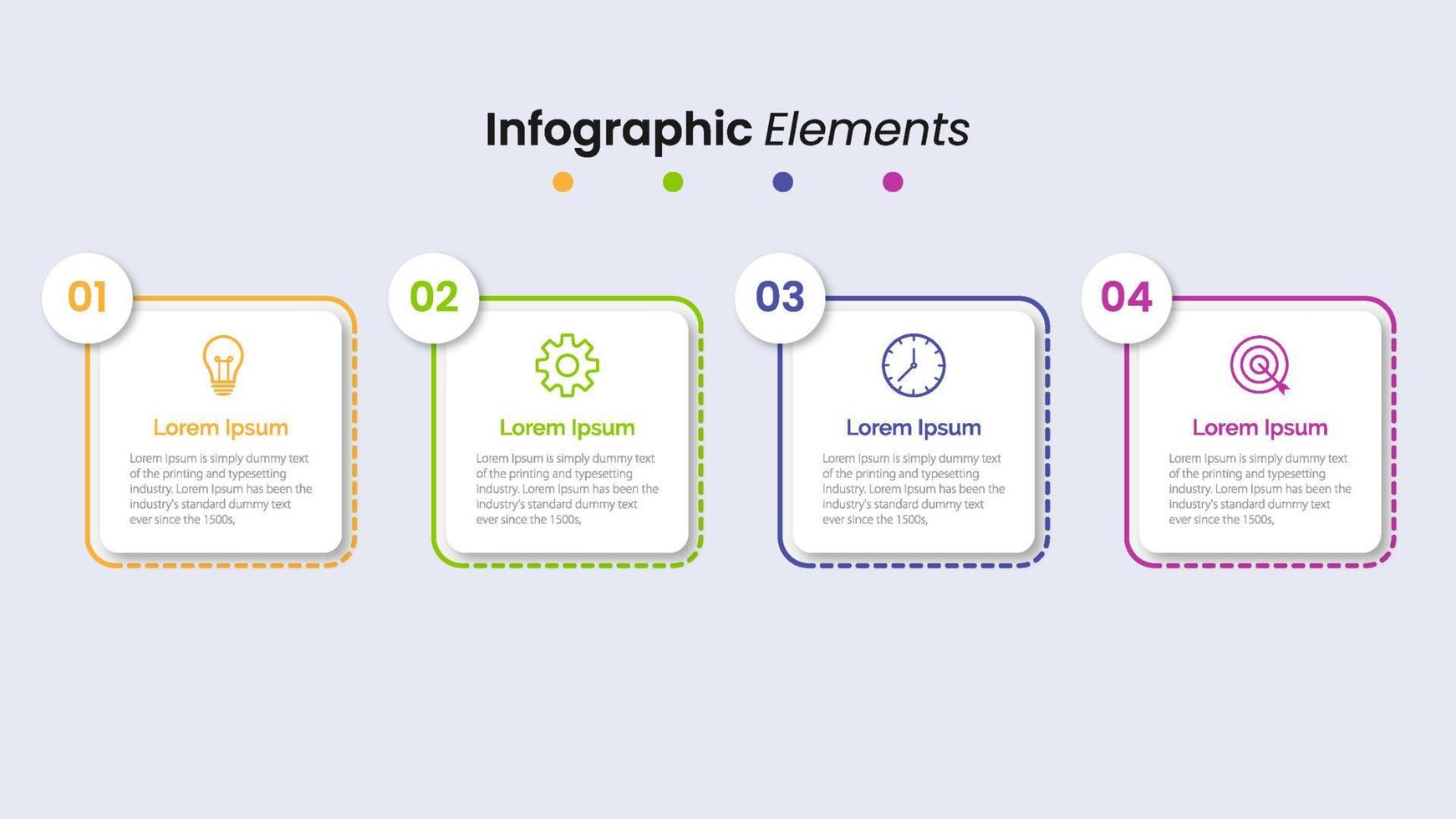 Infographic Elements

01

Lorem Ipsum

Lorem Ipsum is simply dummy text of the printing and typesetting industry. Lorem Ipsum has been the industry's standard dummy text ever since the 1500s,

02

Lorem Ipsum

Lorem Ipsum is simply dummy text of the printing and typesetting industry. Lorem Ipsum has been the industry's standard dummy text ever since the 1500s,

03

Lorem Ipsum

Lorem Ipsum is simply dummy text of the printing and typesetting industry. Lorem Ipsum has been the industry's standard dummy text ever since the 1500s,

04

Lorem Ipsum

Lorem Ipsum is simply dummy text of the printing and typesetting industry. Lorem Ipsum has been the industry's standard dummy text ever since the 1500s,