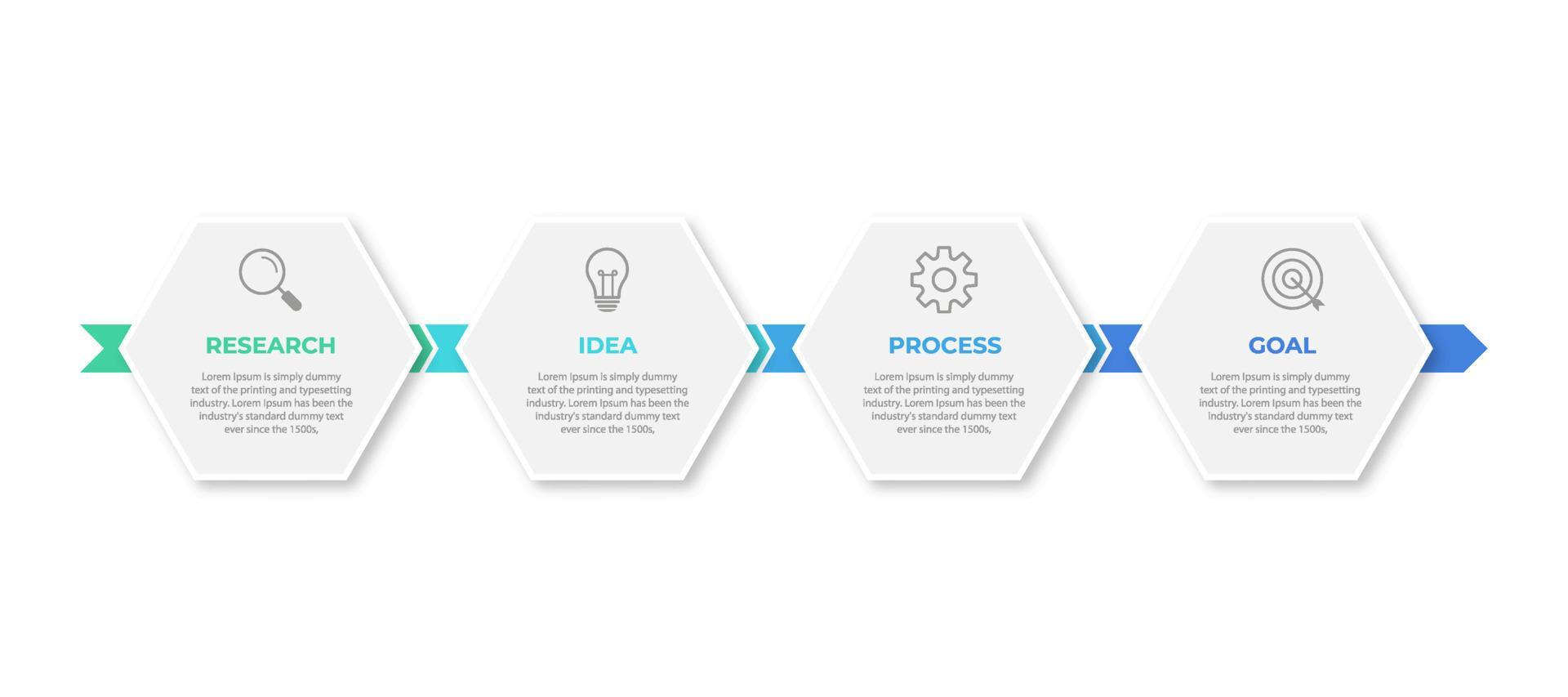 RESEARCH

Lorem Ipsum is simply dummy text of the printing and typesetting industry. Lorem Ipsum has been the industry's standard dummy text ever since the 1500s,

IDEA

Lorem Ipsum is simply dummy text of the printing and typesetting industry. Lorem Ipsum has been the industry's standard dummy text ever since the 1500s,

PROCESS

Lorem Ipsum is simply dummy text of the printing and typesetting industry. Lorem Ipsum has been the industry's standard dummy text ever since the 1500s,

GOAL

Lorem Ipsum is simply dummy text of the printing and typesetting industry. Lorem Ipsum has been the industry's standard dummy text ever since the 1500s,