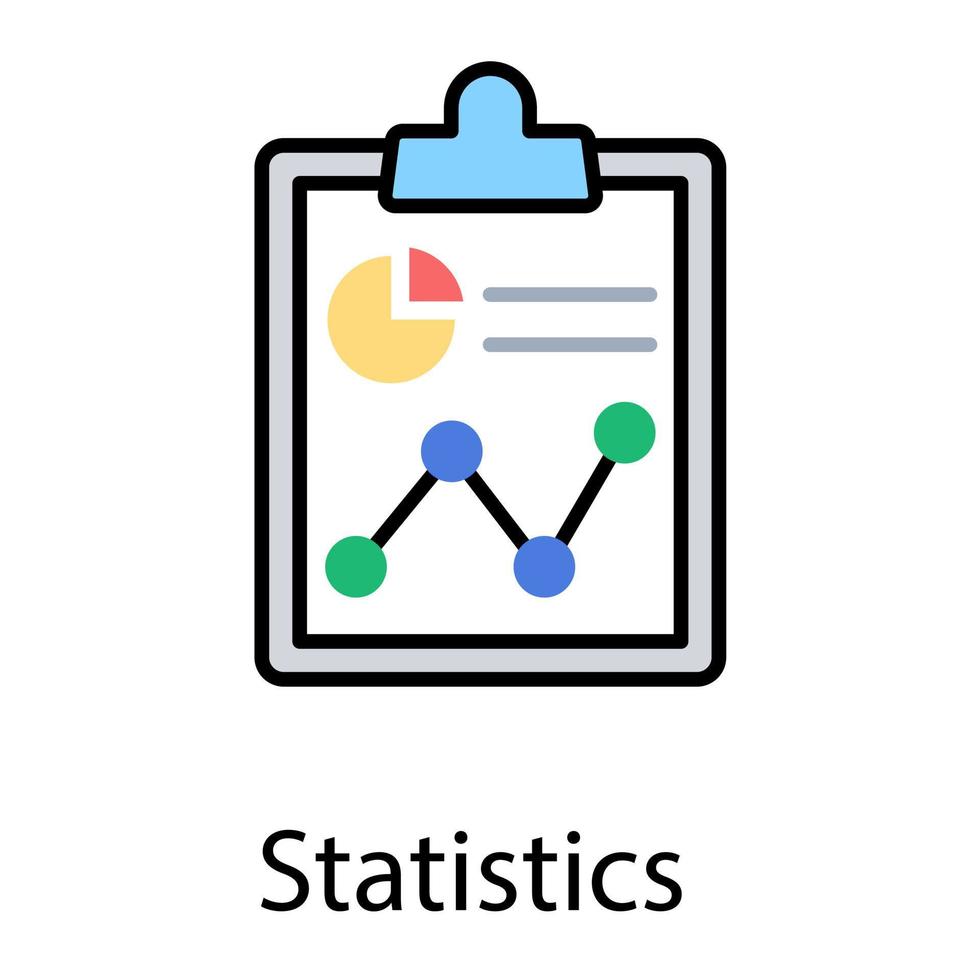 Statistics