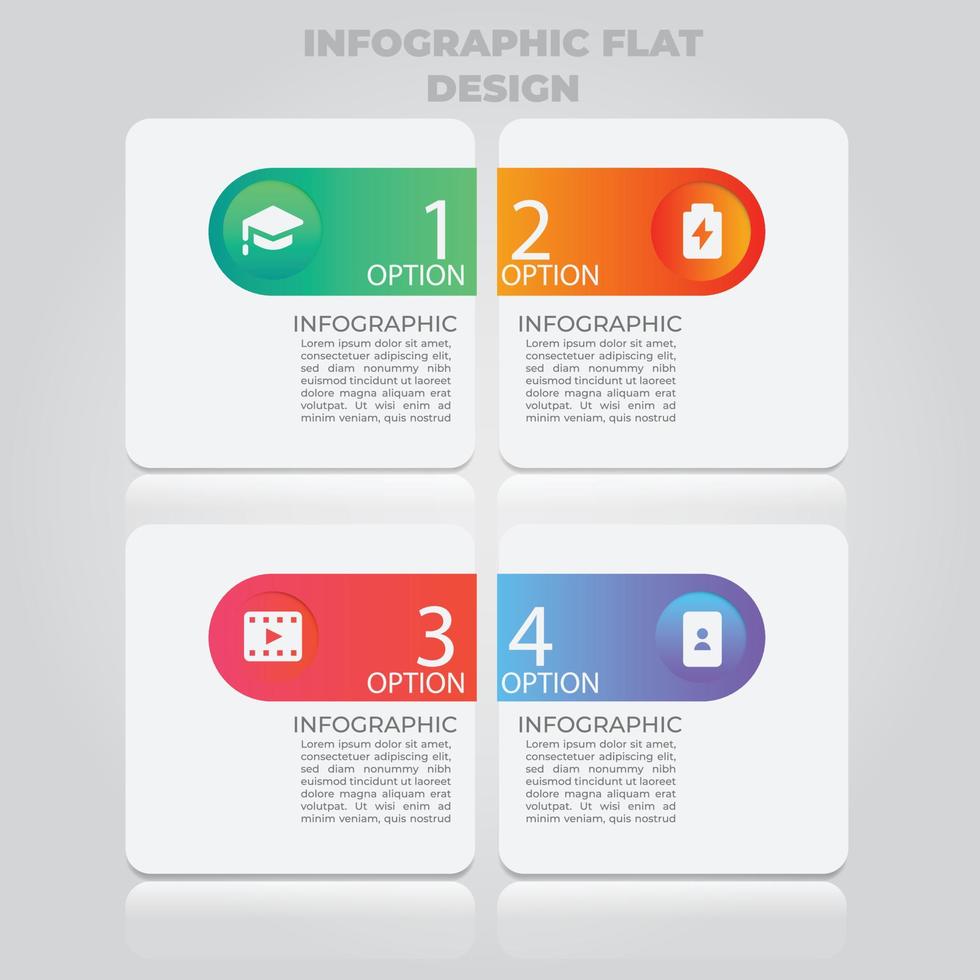 INFOGRAPHIC FLAT DESIGN

1
OPTION

INFOGRAPHIC
Lorem ipsum dolor sit amet, consectetuer adipiscing elit, sed diam nonummy nibh euismod tincidunt ut laoreet dolore magna aliquam erat volutpat. Ut wisi enim ad minim veniam, quis nostrud

2
OPTION

INFOGRAPHIC
Lorem ipsum dolor sit amet, consectetuer adipiscing elit, sed diam nonummy nibh euismod tincidunt ut laoreet dolore magna aliquam erat volutpat. Ut wisi enim ad minim veniam, quis nostrud

3
OPTION

INFOGRAPHIC
Lorem ipsum dolor sit amet, consectetuer adipiscing elit, sed diam nonummy nibh euismod tincidunt ut laoreet dolore magna aliquam erat volutpat. Ut wisi enim ad minim veniam, quis nostrud

4
OPTION

INFOGRAPHIC
Lorem ipsum dolor sit amet, consectetuer adipiscing elit, sed diam nonummy nibh euismod tincidunt ut laoreet dolore magna aliquam erat volutpat. Ut wisi enim ad minim veniam, quis nostrud