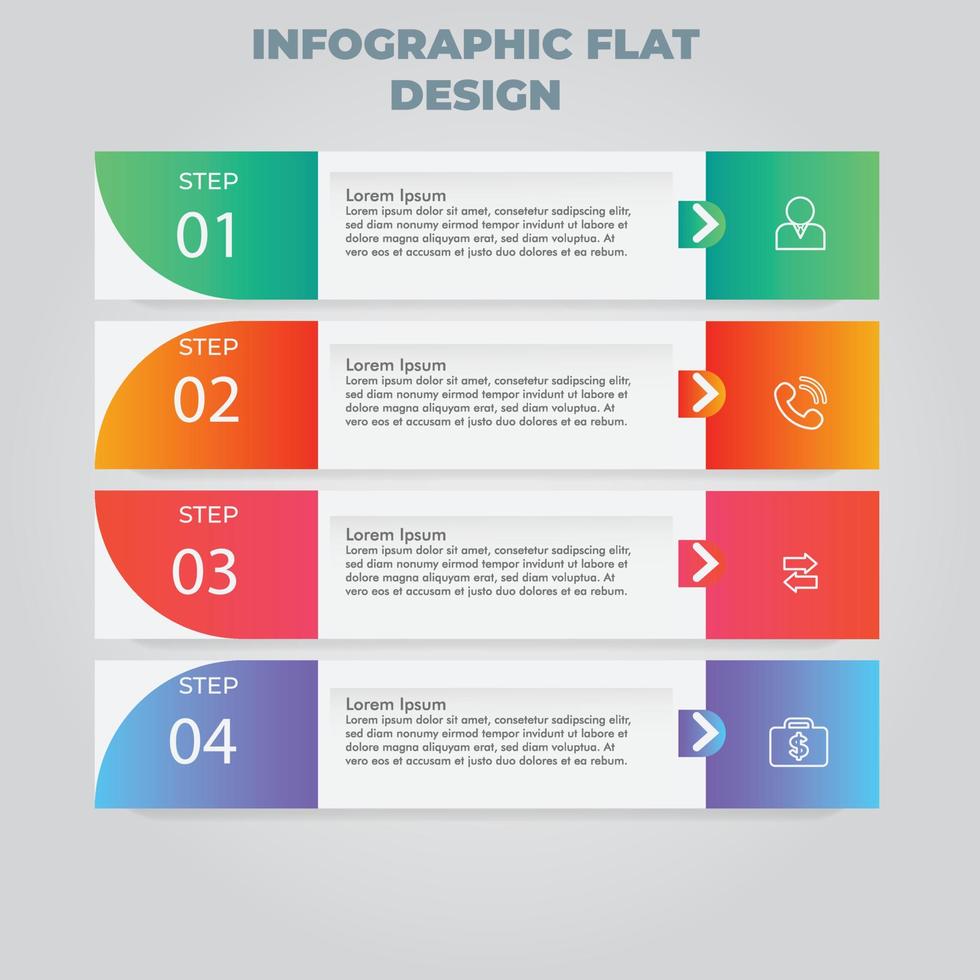 INFOGRAPHIC FLAT DESIGN

STEP
01

Lorem Ipsum
Lorem ipsum dolor sit amet, consetetur sadipscing elitr, sed diam nonumy eirmod tempor invidunt ut labore et dolore magna aliquyam erat, sed diam voluptua. At vero eos et accusam et justo duo dolores et ea rebum.

STEP
02

Lorem Ipsum
Lorem ipsum dolor sit amet, consetetur sadipscing elitr, sed diam nonumy eirmod tempor invidunt ut labore et dolore magna aliquyam erat, sed diam voluptua. At vero eos et accusam et justo duo dolores et ea rebum.

STEP
03

Lorem Ipsum
Lorem ipsum dolor sit amet, consetetur sadipscing elitr, sed diam nonumy eirmod tempor invidunt ut labore et dolore magna aliquyam erat, sed diam voluptua. At vero eos et accusam et justo duo dolores et ea rebum.

STEP
04

Lorem Ipsum
Lorem ipsum dolor sit amet, consetetur sadipscing elitr, sed diam nonumy eirmod tempor invidunt ut labore et dolore magna aliquyam erat, sed diam voluptua. At vero eos et accusam et justo duo dolores et ea rebum.