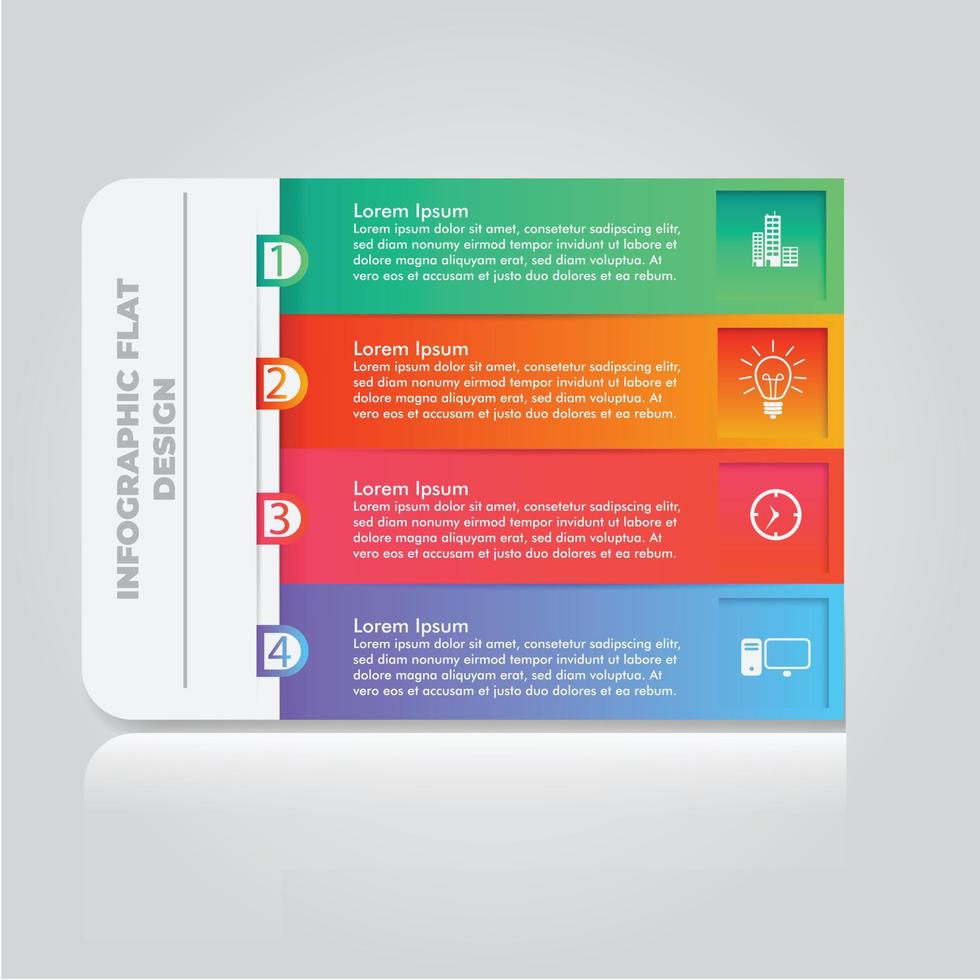 INFOGRAPHIC FLAT DESIGN

1

Lorem Ipsum
Lorem ipsum dolor sit amet, consetetur sadipscing elitr, sed diam nonumy eirmod tempor invidunt ut labore et dolore magna aliquyam erat, sed diam voluptua. At vero eos et accusam et justo duo dolores et ea rebum.

2

Lorem Ipsum
Lorem ipsum dolor sit amet, consetetur sadipscing elitr, sed diam nonumy eirmod tempor invidunt ut labore et dolore magna aliquyam erat, sed diam voluptua. At vero eos et accusam et justo duo dolores et ea rebum.

3

Lorem Ipsum
Lorem ipsum dolor sit amet, consetetur sadipscing elitr, sed diam nonumy eirmod tempor invidunt ut labore et dolore magna aliquyam erat, sed diam voluptua. At vero eos et accusam et justo duo dolores et ea rebum.

4

Lorem Ipsum
Lorem ipsum dolor sit amet, consetetur sadipscing elitr, sed diam nonumy eirmod tempor invidunt ut labore et dolore magna aliquyam erat, sed diam voluptua. At vero eos et accusam et justo duo dolores et ea rebum.