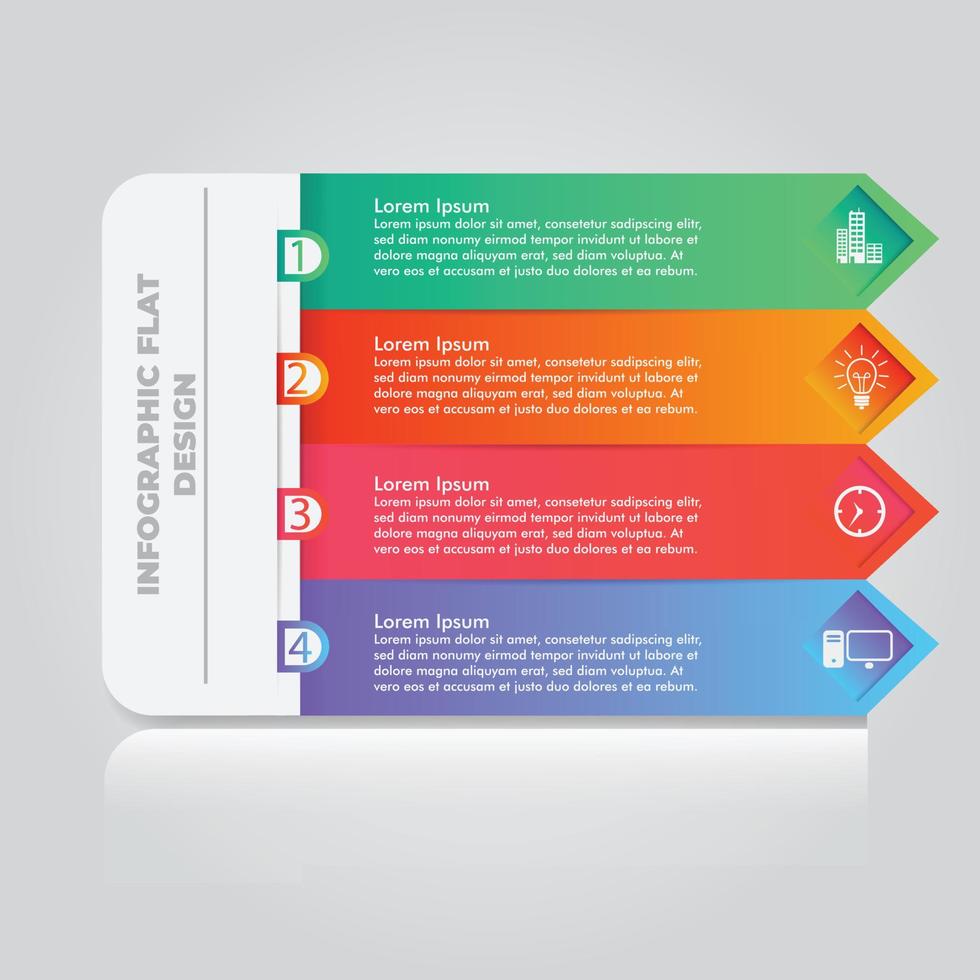 INFOGRAPHIC FLAT DESIGN

1

Lorem Ipsum
Lorem ipsum dolor sit amet, consetetur sadipscing elitr, sed diam nonumy eirmod tempor invidunt ut labore et dolore magna aliquyam erat, sed diam voluptua. At vero eos et accusam et justo duo dolores et ea rebum.

2

Lorem Ipsum
Lorem ipsum dolor sit amet, consetetur sadipscing elitr, sed diam nonumy eirmod tempor invidunt ut labore et dolore magna aliquyam erat, sed diam voluptua. At vero eos et accusam et justo duo dolores et ea rebum.

3

Lorem Ipsum
Lorem ipsum dolor sit amet, consetetur sadipscing elitr, sed diam nonumy eirmod tempor invidunt ut labore et dolore magna aliquyam erat, sed diam voluptua. At vero eos et accusam et justo duo dolores et ea rebum.

4

Lorem Ipsum
Lorem ipsum dolor sit amet, consetetur sadipscing elitr, sed diam nonumy eirmod tempor invidunt ut labore et dolore magna aliquyam erat, sed diam voluptua. At vero eos et accusam et justo duo dolores et ea rebum.