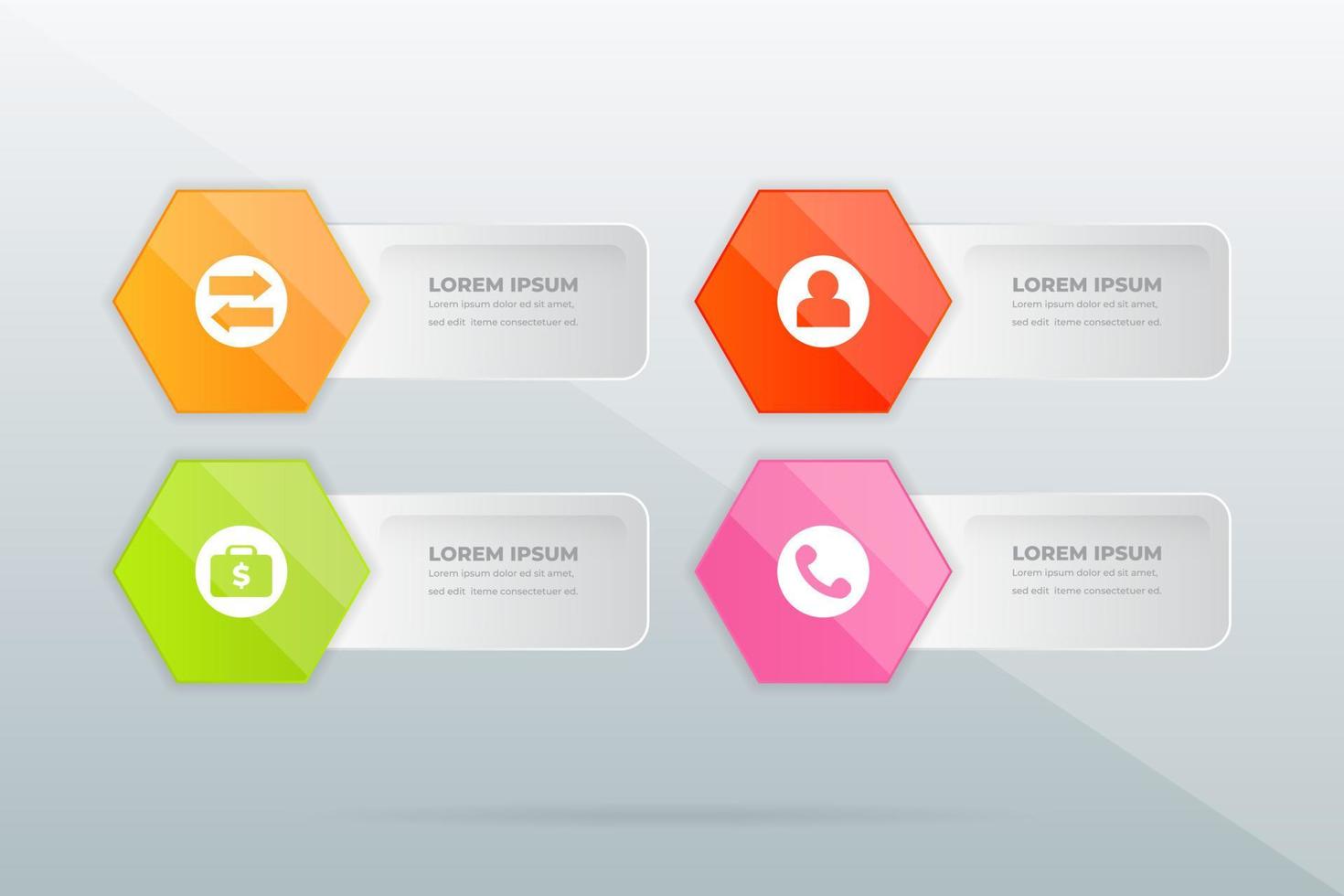 LOREM IPSUM
Lorem ipsum dolor ed sit amet, sed edit iteme consectetuer ed.

LOREM IPSUM
Lorem ipsum dolor ed sit amet, sed edit iteme consectetuer ed.

$

LOREM IPSUM
Lorem ipsum dolor ed sit amet, sed edit iteme consectetuer ed.

LOREM IPSUM
Lorem ipsum dolor ed sit amet, sed edit iteme consectetuer ed.