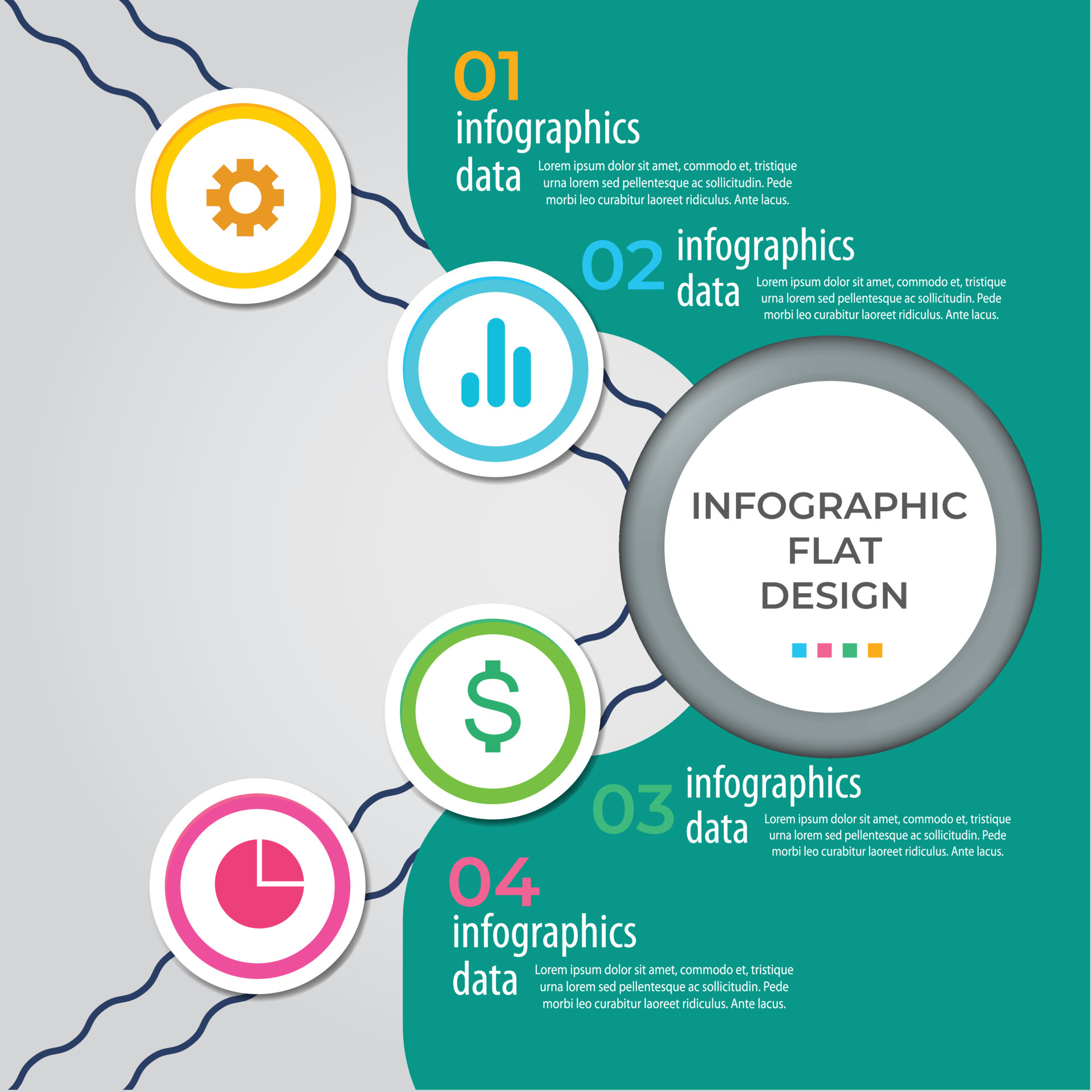 01
infographics
data

Lorem ipsum dolor sit amet, commodo et, tristique urna lorem sed pellentesque ac sollicitudin. Pede morbi leo curabitur laoreet ridiculus. Ante lacus.

02 infographics
data

Lorem ipsum dolor sit amet, commodo et, tristique urna lorem sed pellentesque ac sollicitudin. Pede morbi leo curabitur laoreet ridiculus. Ante lacus.

INFOGRAPHIC
FLAT
DESIGN

$

03 infographics
data

Lorem ipsum dolor sit amet, commodo et, tristique urna lorem sed pellentesque ac sollicitudin. Pede morbi leo curabitur laoreet ridiculus. Ante lacus.

04
infographics
data

Lorem ipsum dolor sit amet, commodo et, tristique urna lorem sed pellentesque ac sollicitudin. Pede morbi leo curabitur laoreet ridiculus. Ante lacus.