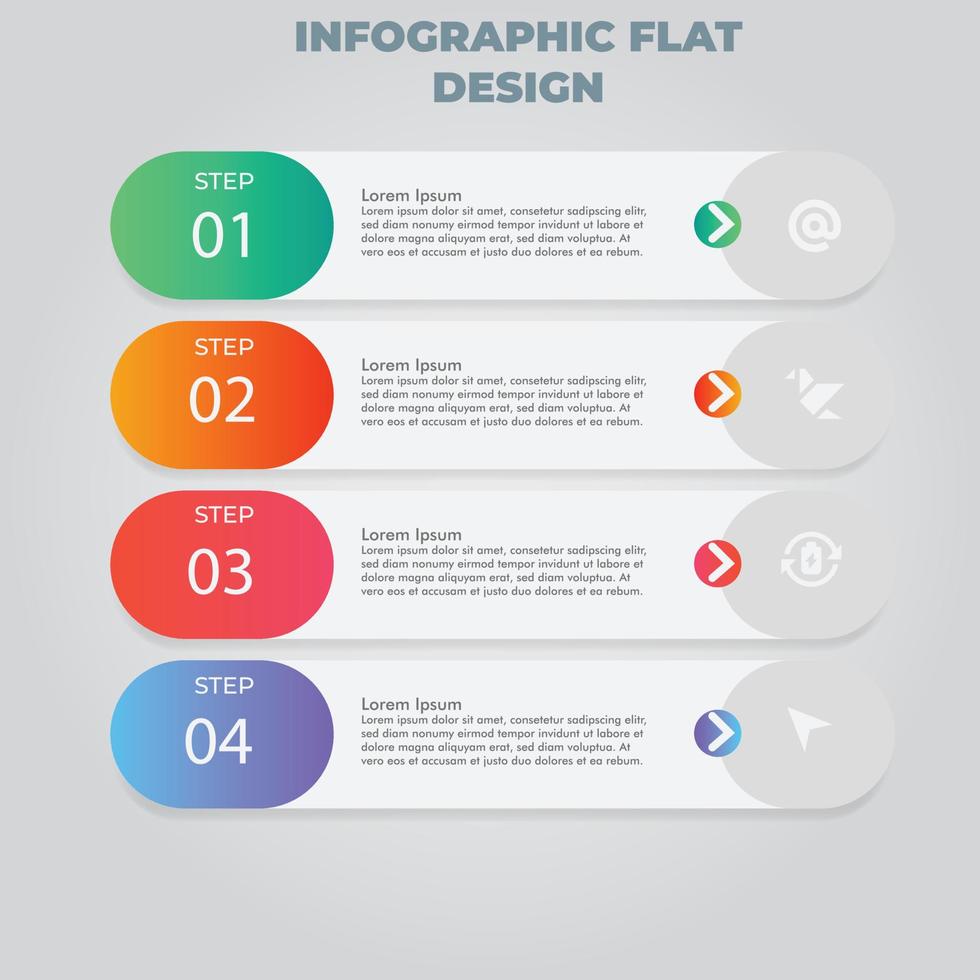 INFOGRAPHIC FLAT DESIGN

STEP
01

Lorem Ipsum
Lorem ipsum dolor sit amet, consetetur sadipscing elitr, sed diam nonumy eirmod tempor invidunt ut labore et dolore magna aliquyam erat, sed diam voluptua. At vero eos et accusam et justo duo dolores et ea rebum.

STEP
02

Lorem Ipsum
Lorem ipsum dolor sit amet, consetetur sadipscing elitr, sed diam nonumy eirmod tempor invidunt ut labore et dolore magna aliquyam erat, sed diam voluptua. At vero eos et accusam et justo duo dolores et ea rebum.

STEP
03

Lorem Ipsum
Lorem ipsum dolor sit amet, consetetur sadipscing elitr, sed diam nonumy eirmod tempor invidunt ut labore et dolore magna aliquyam erat, sed diam voluptua. At vero eos et accusam et justo duo dolores et ea rebum.

STEP
04

Lorem Ipsum
Lorem ipsum dolor sit amet, consetetur sadipscing elitr, sed diam nonumy eirmod tempor invidunt ut labore et dolore magna aliquyam erat, sed diam voluptua. At vero eos et accusam et justo duo dolores et ea rebum.