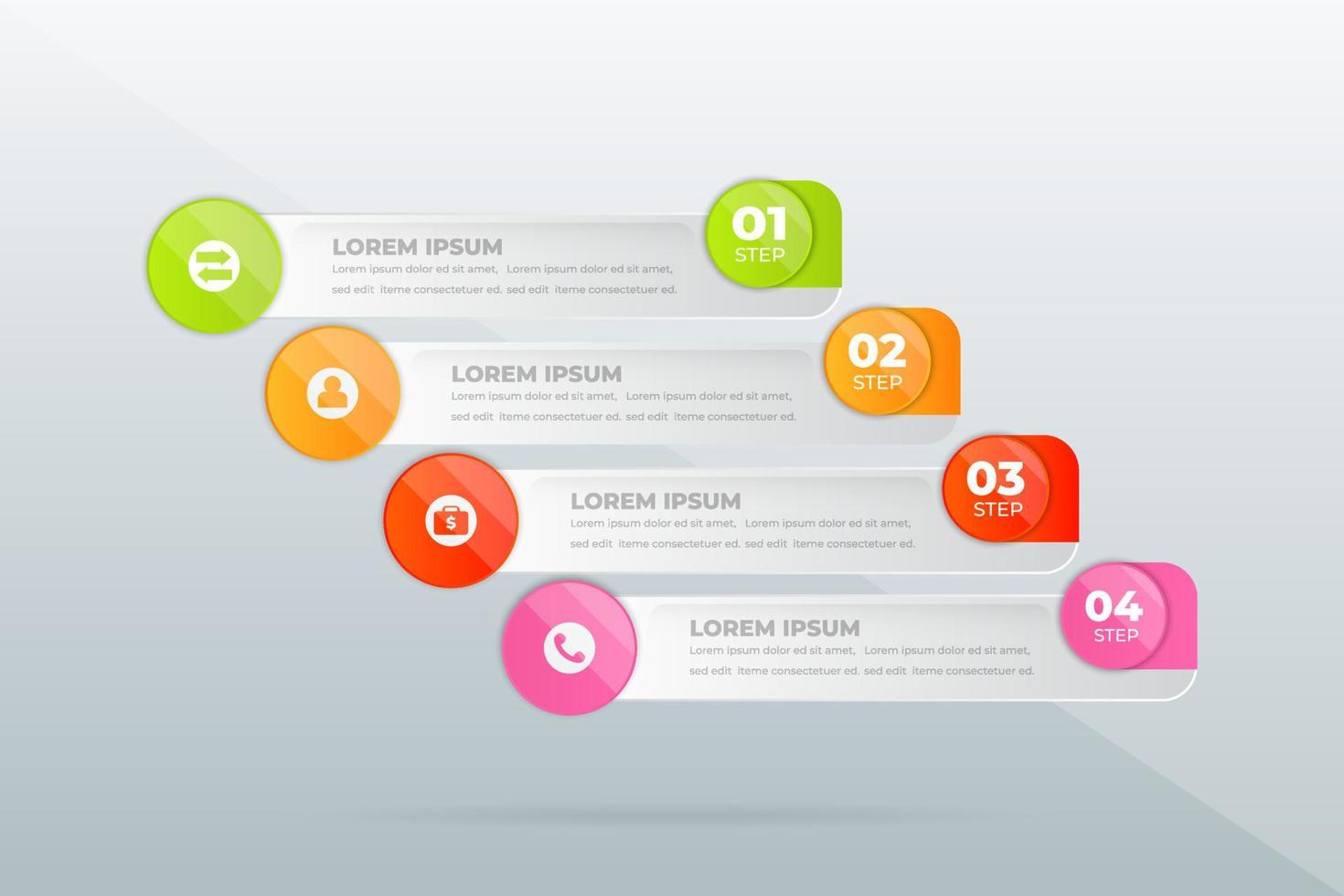 LOREM IPSUM
Lorem ipsum dolor ed sit amet, Lorem ipsum dolor ed sit amet, sed edit iteme consectetuer ed. sed edit iteme consectetuer ed.

01
STEP

LOREM IPSUM
Lorem ipsum dolor ed sit amet, Lorem ipsum dolor ed sit amet, sed edit iteme consectetuer ed. sed edit iteme consectetuer ed.

02
STEP

LOREM IPSUM
Lorem ipsum dolor ed sit amet, Lorem ipsum dolor ed sit amet, sed edit iteme consectetuer ed. sed edit iteme consectetuer ed.

03
STEP

LOREM IPSUM
Lorem ipsum dolor ed sit amet, Lorem ipsum dolor ed sit amet, sed edit iteme consectetuer ed. sed edit iteme consectetuer ed.

04
STEP