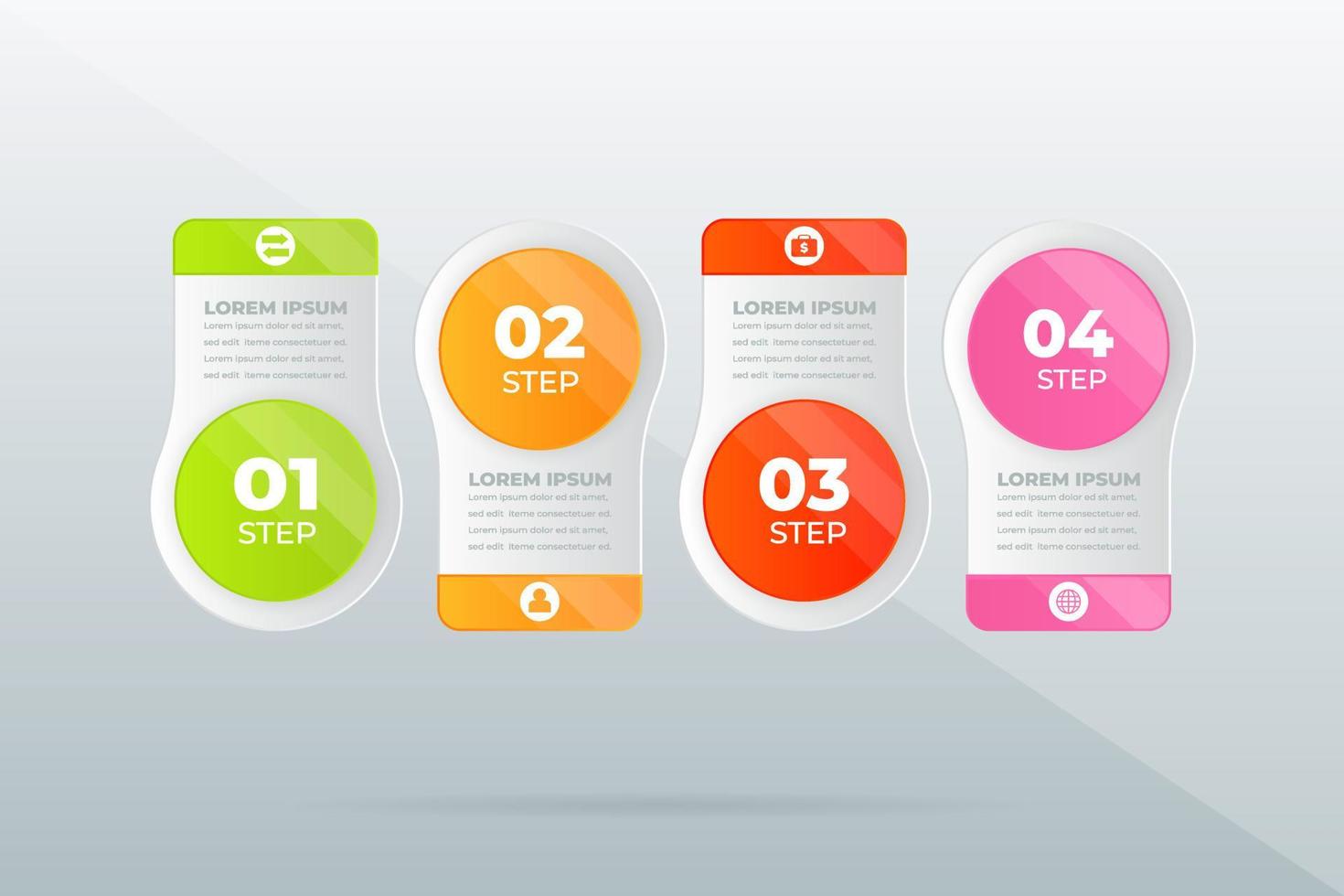 LOREM IPSUM
Lorem ipsum dolor ed sit amet, sed edit iteme consectetuer ed. Lorem ipsum dolor ed sit amet, sed edit iteme consectetuer ed.

01
STEP

02
STEP

LOREM IPSUM
Lorem ipsum dolor ed sit amet, sed edit iteme consectetuer ed. Lorem ipsum dolor ed sit amet, sed edit iteme consectetuer ed.

LOREM IPSUM
Lorem ipsum dolor ed sit amet, sed edit iteme consectetuer ed. Lorem ipsum dolor ed sit amet, sed edit iteme consectetuer ed.

03
STEP

04
STEP

LOREM IPSUM
Lorem ipsum dolor ed sit amet, sed edit iteme consectetuer ed. Lorem ipsum dolor ed sit amet, sed edit iteme consectetuer ed.