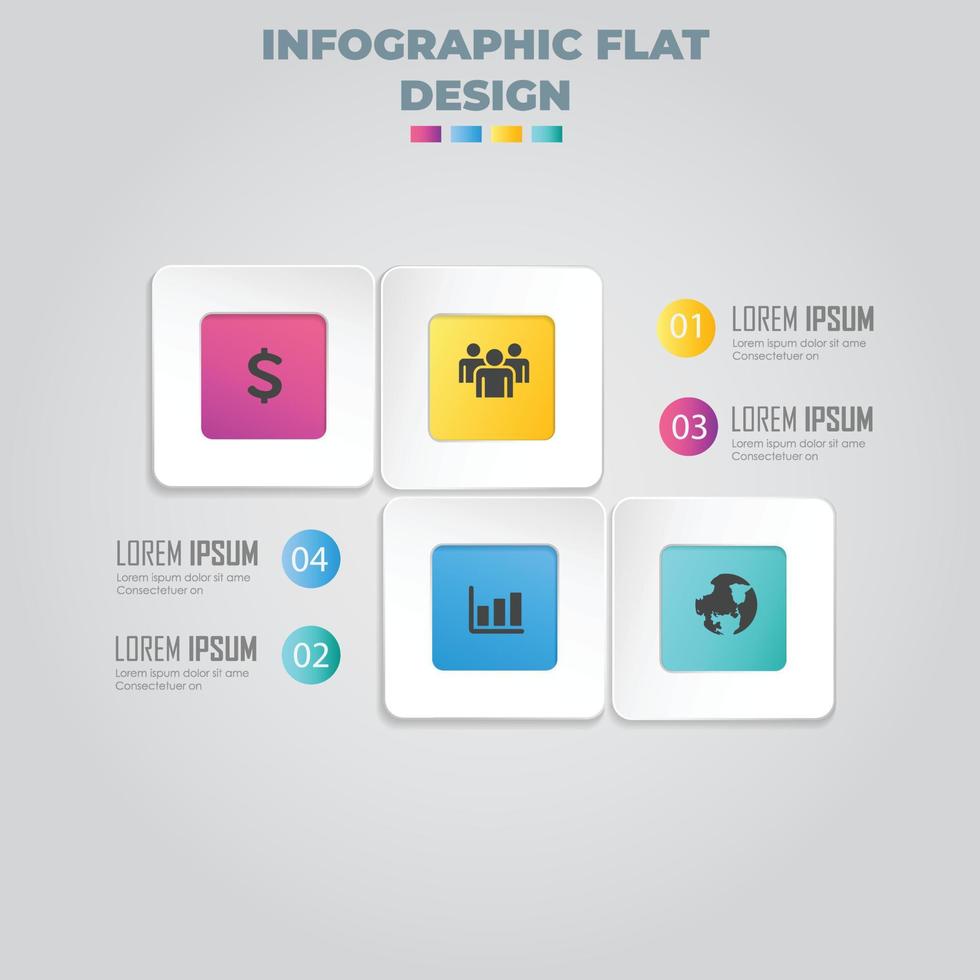 INFOGRAPHIC FLAT DESIGN

$

01 LOREM IPSUM
Lorem ispum dolor sit ame
Consectetuer on

03 LOREM IPSUM
Lorem ispum dolor sit ame
Consectetuer on

LOREM IPSUM 04
Lorem ispum dolor sit ame
Consectetuer on

LOREM IPSUM 02
Lorem ispum dolor sit ame
Consectetuer on