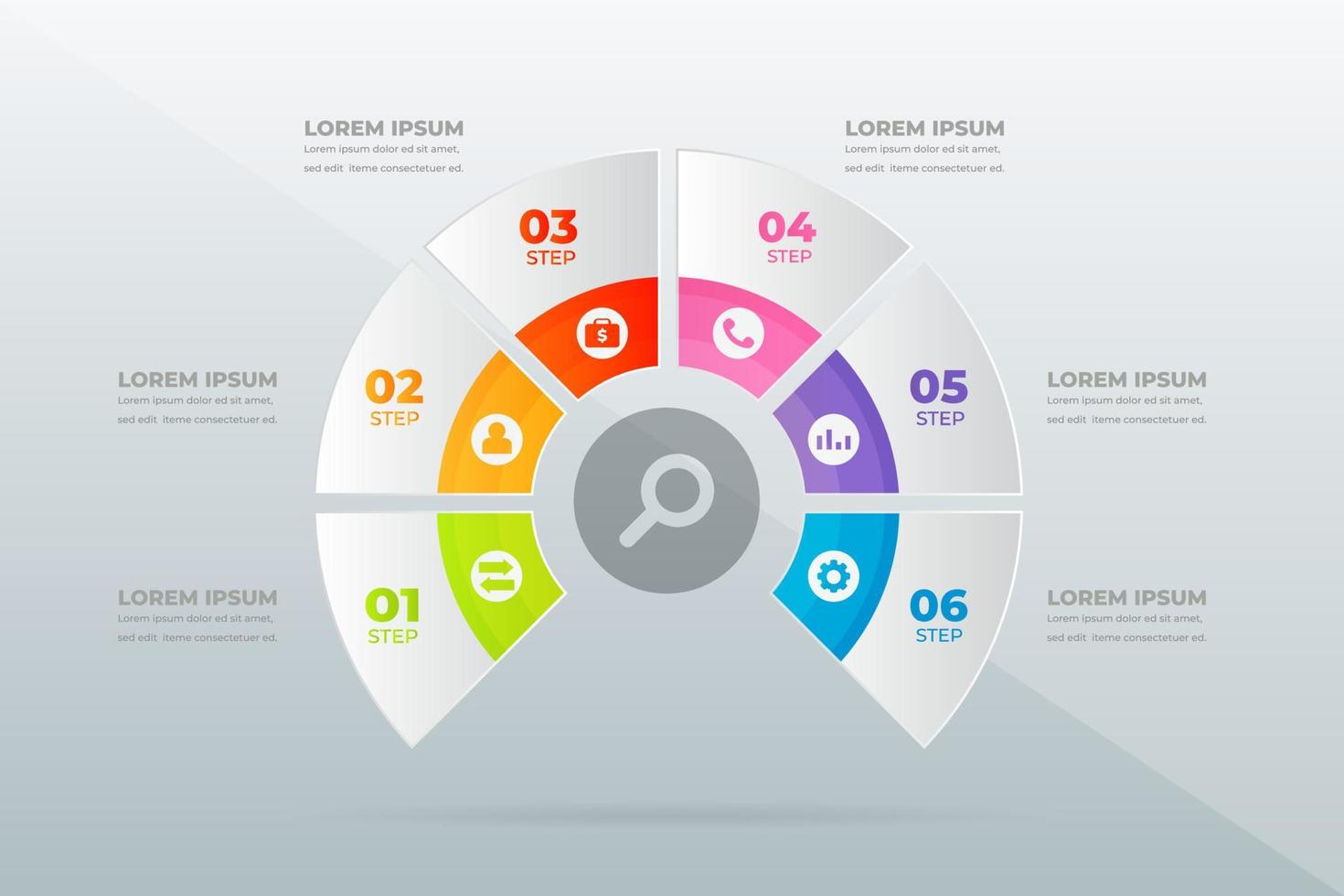 LOREM IPSUM
Lorem ipsum dolor ed sit amet, sed edit iteme consectetuer ed.

LOREM IPSUM
Lorem ipsum dolor ed sit amet, sed edit iteme consectetuer ed.

03
STEP

04
STEP

LOREM IPSUM
Lorem ipsum dolor ed sit amet, sed edit iteme consectetuer ed.

02
STEP

05
STEP

LOREM IPSUM
Lorem ipsum dolor ed sit amet, sed edit iteme consectetuer ed.

LOREM IPSUM
Lorem ipsum dolor ed sit amet, sed edit iteme consectetuer ed.

01
STEP

06
STEP

LOREM IPSUM
Lorem ipsum dolor ed sit amet, sed edit iteme consectetuer ed.