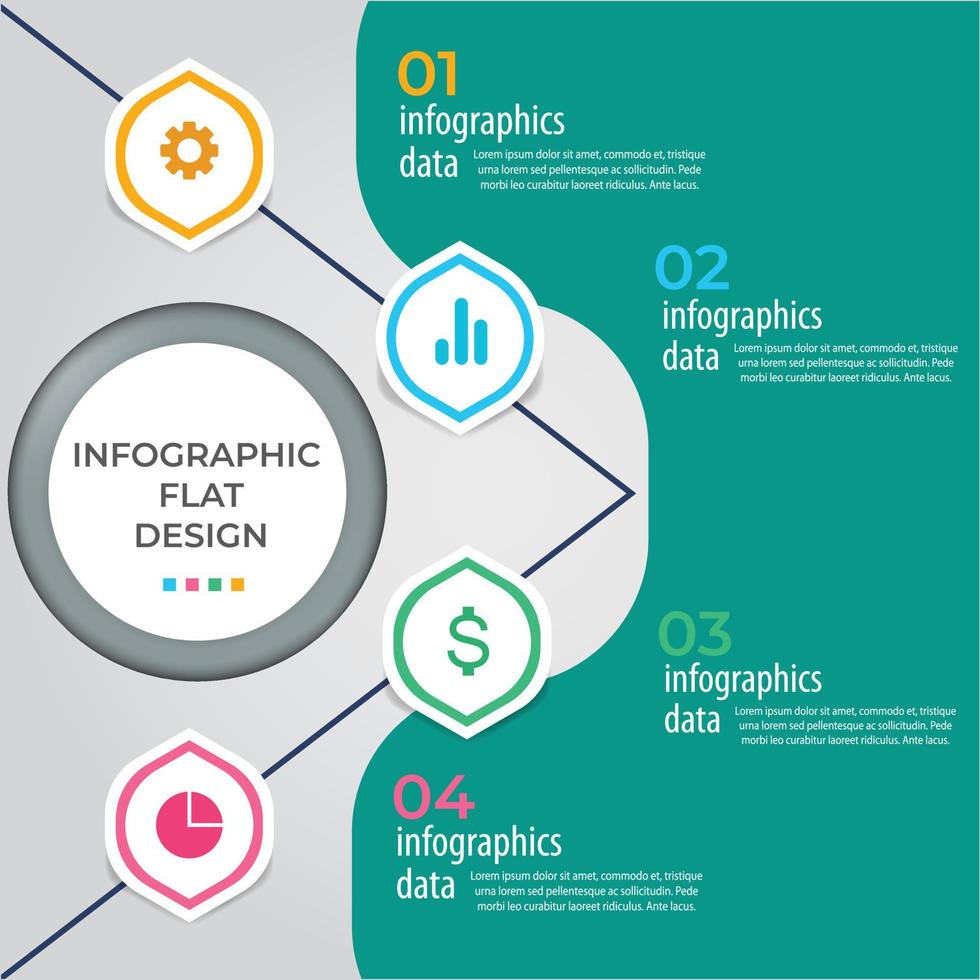 INFOGRAPHIC FLAT DESIGN

01
infographics data
Lorem ipsum dolor sit amet, commodo et, tristique urna lorem sed pellentesque ac sollicitudin. Pede morbi leo curabitur laoreet ridiculus. Ante lacus.

02
infographics data
Lorem ipsum dolor sit amet, commodo et, tristique urna lorem sed pellentesque ac sollicitudin. Pede morbi leo curabitur laoreet ridiculus. Ante lacus.

03
infographics data
Lorem ipsum dolor sit amet, commodo et, tristique urna lorem sed pellentesque ac sollicitudin. Pede morbi leo curabitur laoreet ridiculus. Ante lacus.

04
infographics data
Lorem ipsum dolor sit amet, commodo et, tristique urna lorem sed pellentesque ac sollicitudin. Pede morbi leo curabitur laoreet ridiculus. Ante lacus.