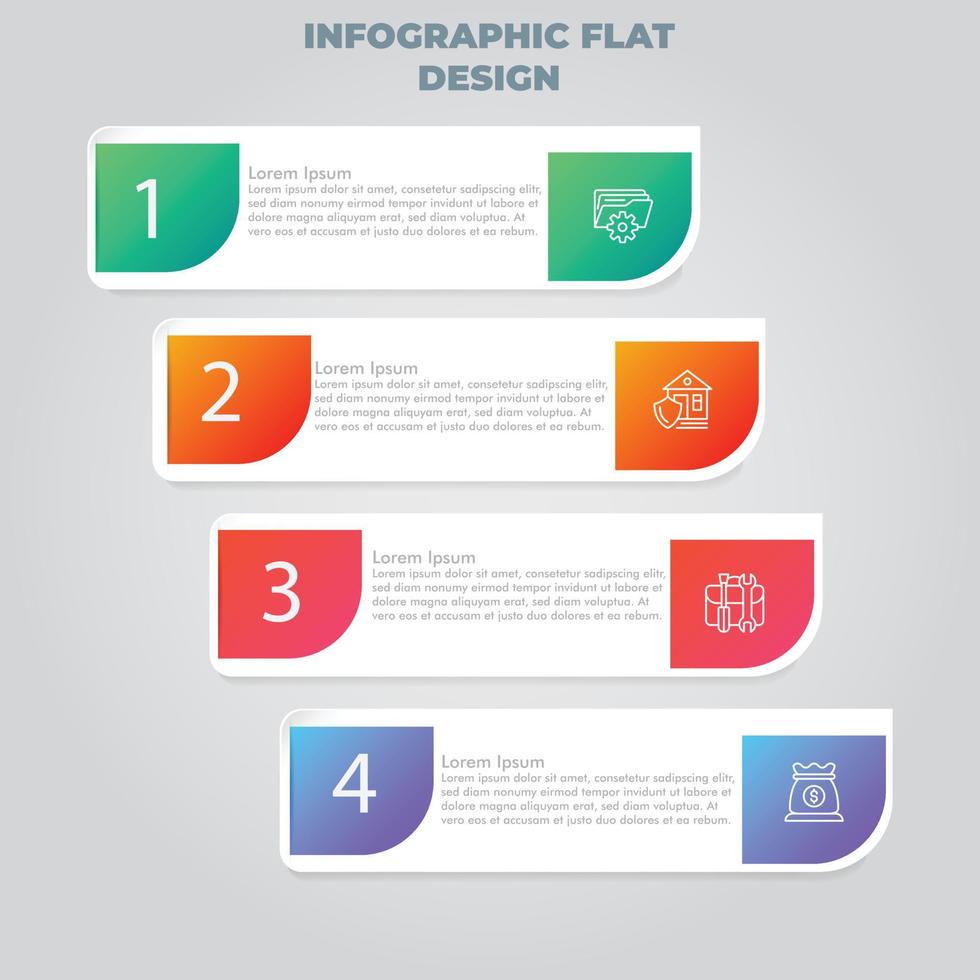 INFOGRAPHIC FLAT DESIGN

1

Lorem Ipsum

Lorem ipsum dolor sit amet, consetetur sadipscing elitr, sed diam nonumy eirmod tempor invidunt ut labore et dolore magna aliquyam erat, sed diam voluptua. At vero eos et accusam et justo duo dolores et ea rebum.

2

Lorem Ipsum

Lorem ipsum dolor sit amet, consetetur sadipscing elitr, sed diam nonumy eirmod tempor invidunt ut labore et dolore magna aliquyam erat, sed diam voluptua. At vero eos et accusam et justo duo dolores et ea rebum.

3

Lorem Ipsum

Lorem ipsum dolor sit amet, consetetur sadipscing elitr, sed diam nonumy eirmod tempor invidunt ut labore et dolore magna aliquyam erat, sed diam voluptua. At vero eos et accusam et justo duo dolores et ea rebum.

4

Lorem Ipsum

Lorem ipsum dolor sit amet, consetetur sadipscing elitr, sed diam nonumy eirmod tempor invidunt ut labore et dolore magna aliquyam erat, sed diam voluptua. At vero eos et accusam et justo duo dolores et ea rebum.

$